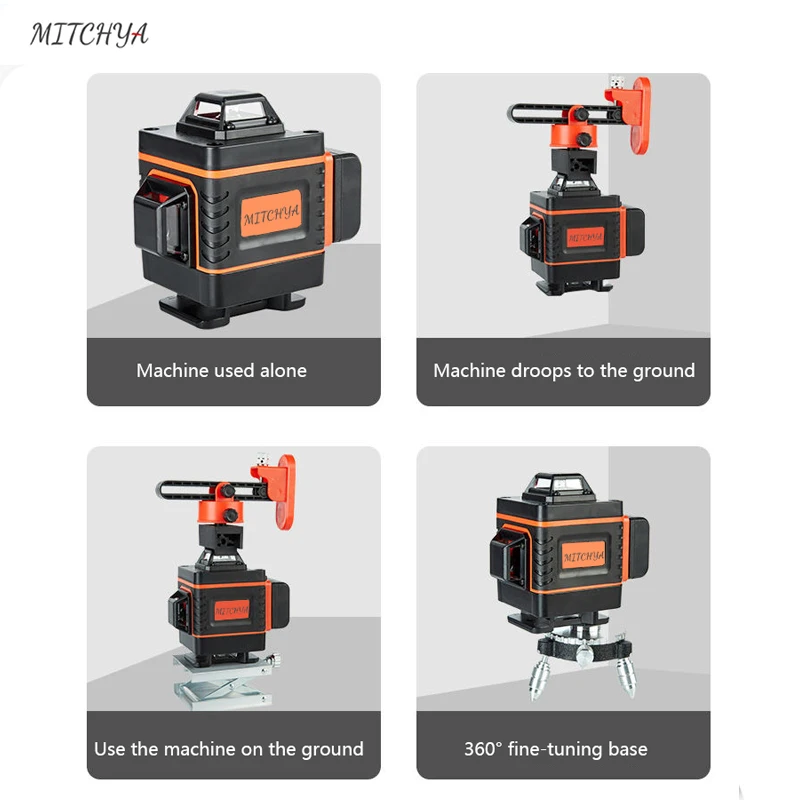 MITCHYA

MITCHYA

Machine used alone

MITCHYA

Machine droops to the ground

MITCHYA

Use the machine on the ground

MITCHYA

360° fine-tuning base