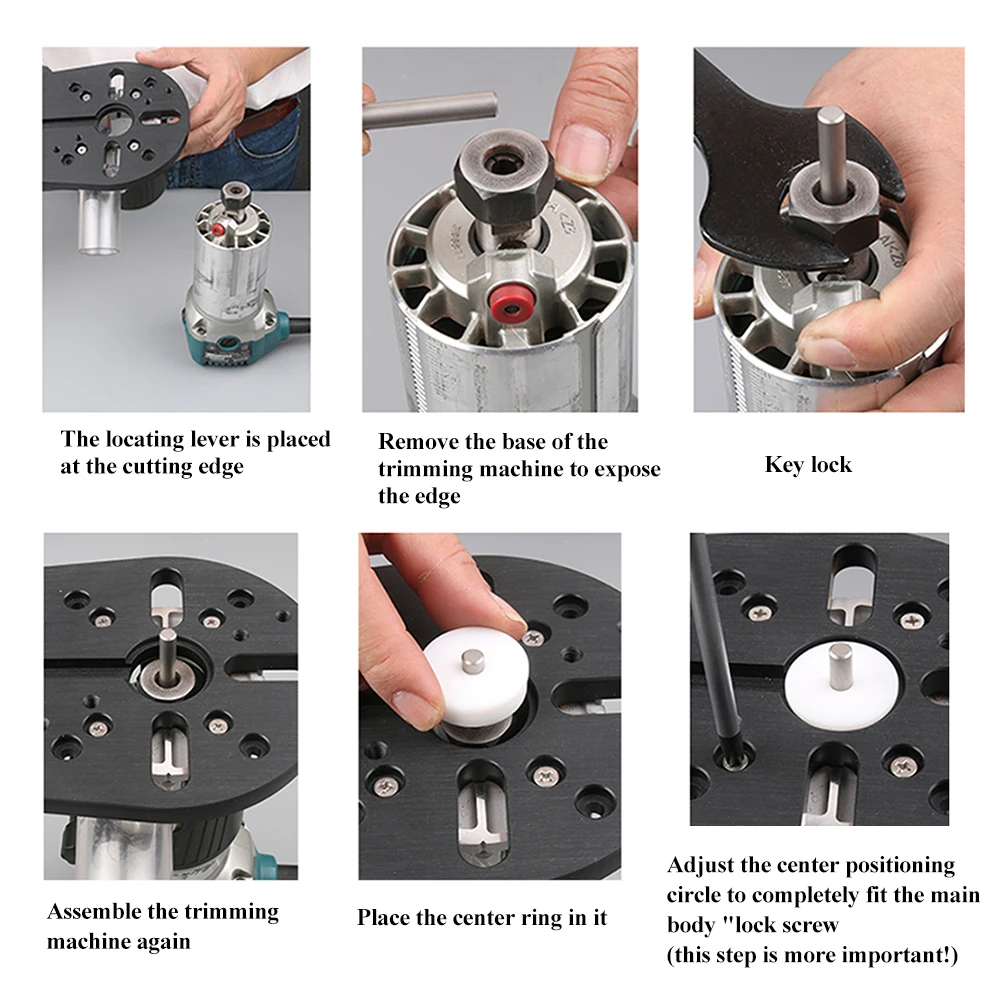 The locating lever is placed at the cutting edge

Remove the base of the trimming machine to expose the edge

Key lock

Assemble the trimming machine again

Place the center ring in it

Adjust the center positioning circle to completely fit the main body "lock screw
(this step is more important!)