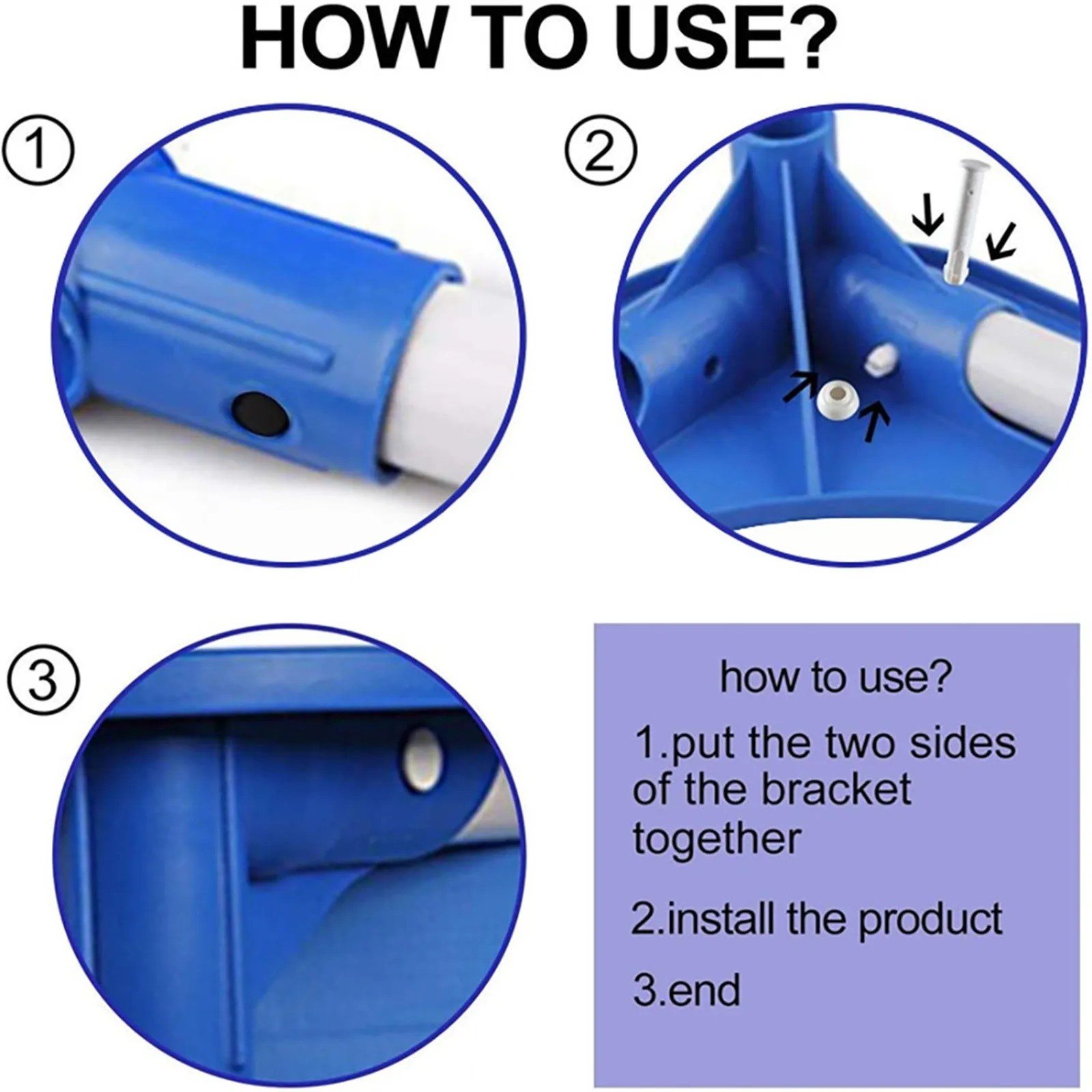 HOW TO USE?

①

②

③

how to use?

1.put the two sides of the bracket together

2.install the product

3.end