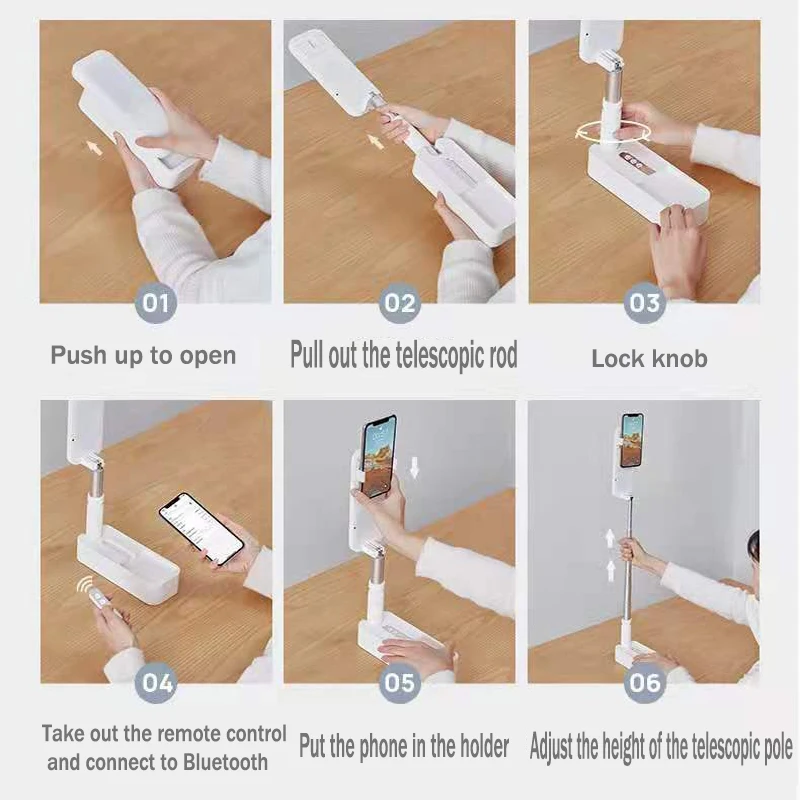 01
Push up to open

02
Pull out the telescopic rod

03
Lock knob

04
Take out the remote control and connect to Bluetooth

05
Put the phone in the holder

06
Adjust the height of the telescopic pole