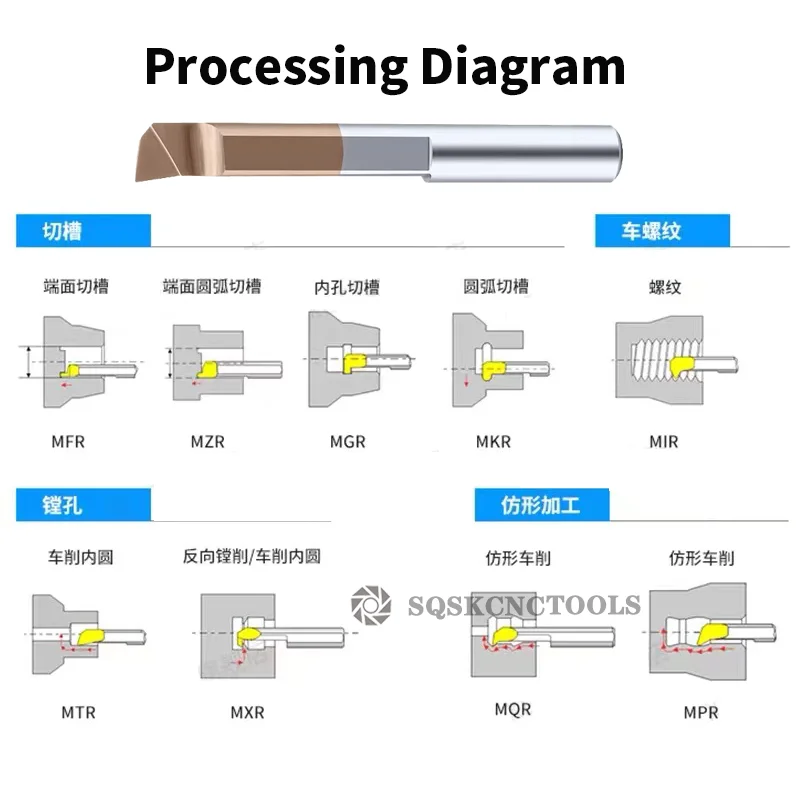 Processing Diagram

切槽

端面切槽

MFR

端面圆弧切槽

MZR

内孔切槽

MGR

圆弧切槽

MKR

车螺纹

螺纹

MIR

镗孔

车削内圆

MTR

反向镗削/车削内圆

MXR

SQSKCNCTOOLS

仿形加工

仿形车削

MQR

仿形车削

MPR