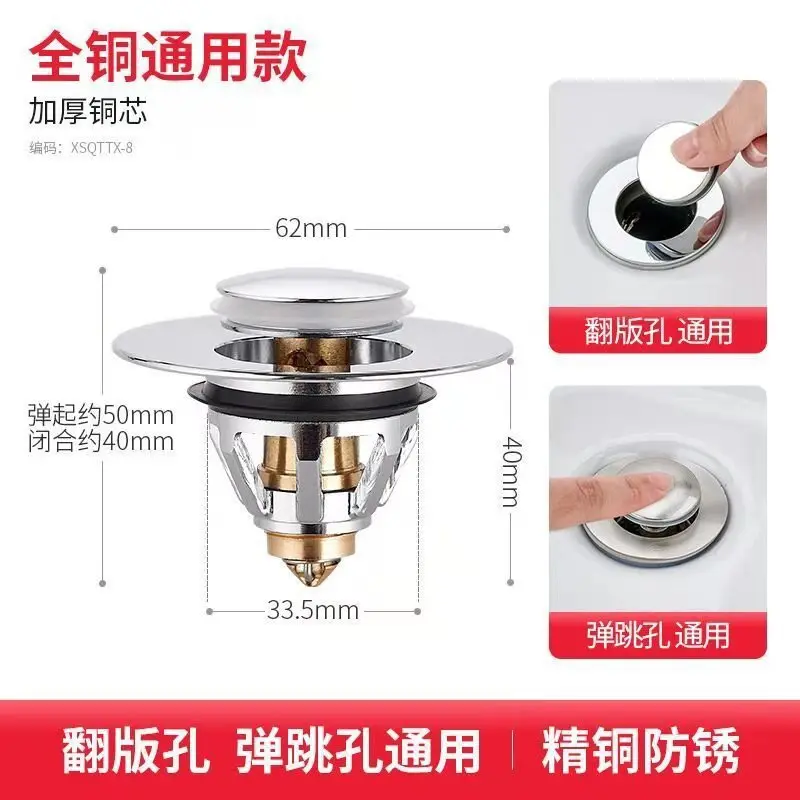 全铜通用款
加厚铜芯
编码：XSQTTX-8

62mm

弹起约50mm
闭合约40mm

40mm

33.5mm

翻版孔 通用

弹跳孔 通用

翻版孔 弹跳孔通用 | 精铜防锈