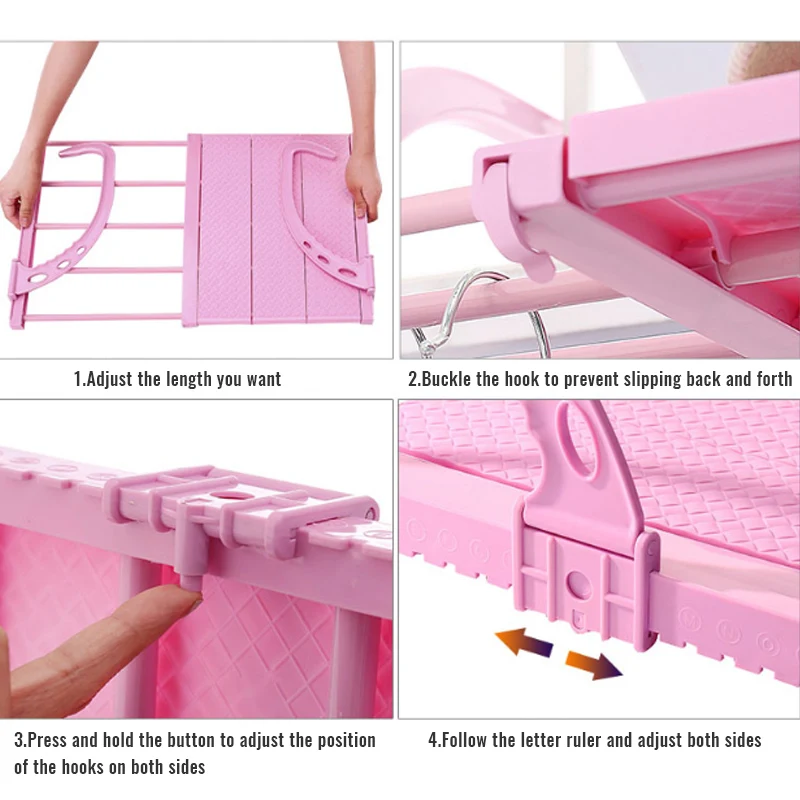 1.Adjust the length you want

2.Buckle the hook to prevent slipping back and forth

3.Press and hold the button to adjust the position of the hooks on both sides

4.Follow the letter ruler and adjust both sides