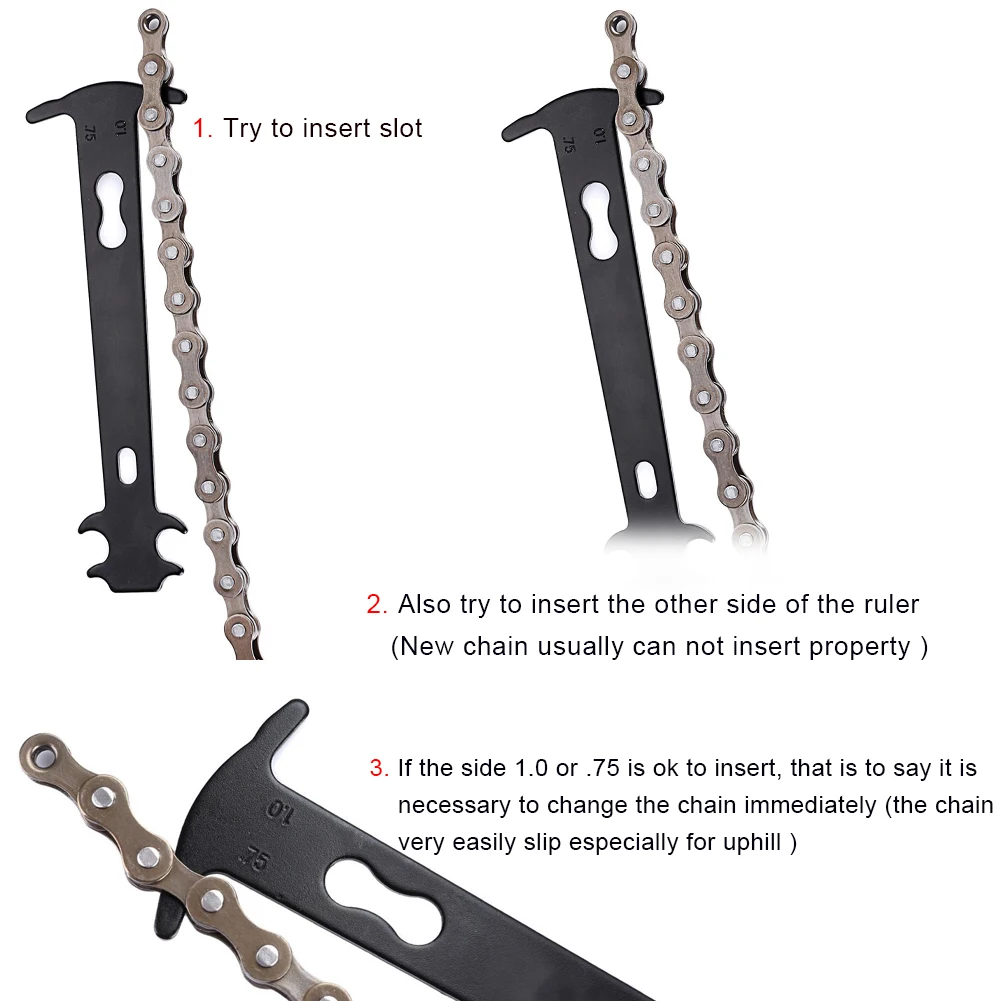 .75 1.0

1. Try to insert slot

.75 1.0

2. Also try to insert the other side of the ruler
(New chain usually can not insert property )

1.0
.75

3. If the side 1.0 or .75 is ok to insert, that is to say it is necessary to change the chain immediately (the chain very easily slip especially for uphill )