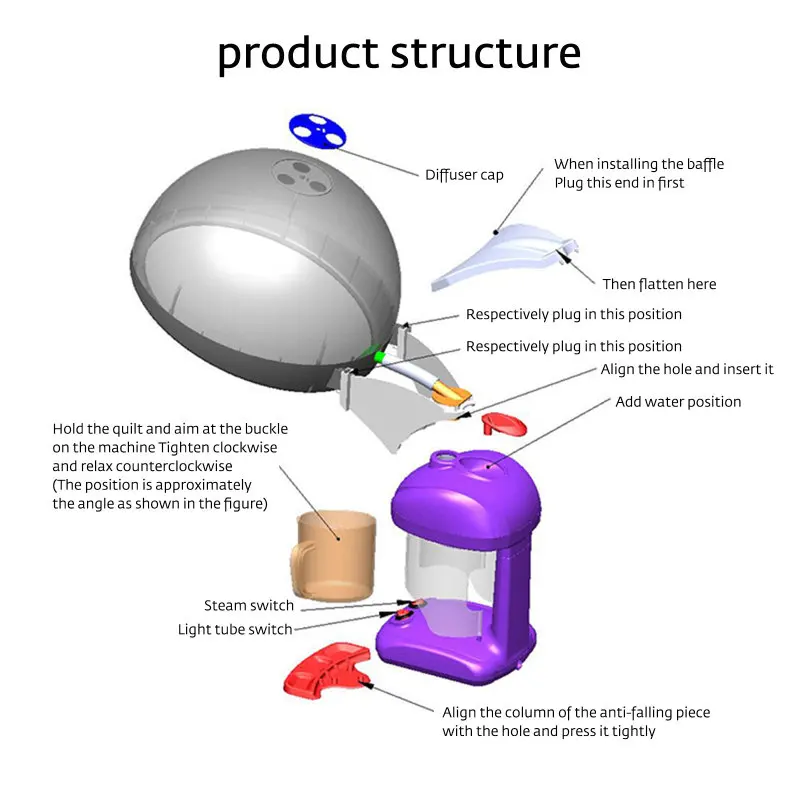 product structure

Diffuser cap

When installing the baffle
Plug this end in first

Then flatten here

Respectively plug in this position

Respectively plug in this position

Align the hole and insert it

Add water position

Hold the quilt and aim at the buckle on the machine Tighten clockwise and relax counterclockwise (The position is approximately the angle as shown in the figure)

Steam switch

Light tube switch

Align the column of the anti-falling piece with the hole and press it tightly