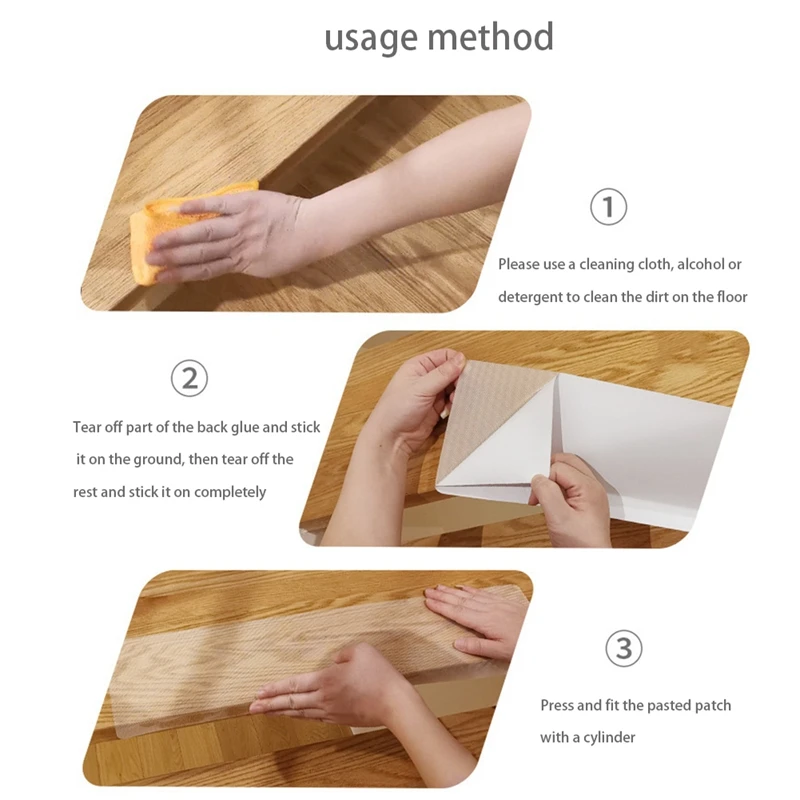 usage method

①

Please use a cleaning cloth, alcohol or detergent to clean the dirt on the floor

②

Tear off part of the back glue and stick it on the ground, then tear off the rest and stick it on completely

③

Press and fit the pasted patch with a cylinder