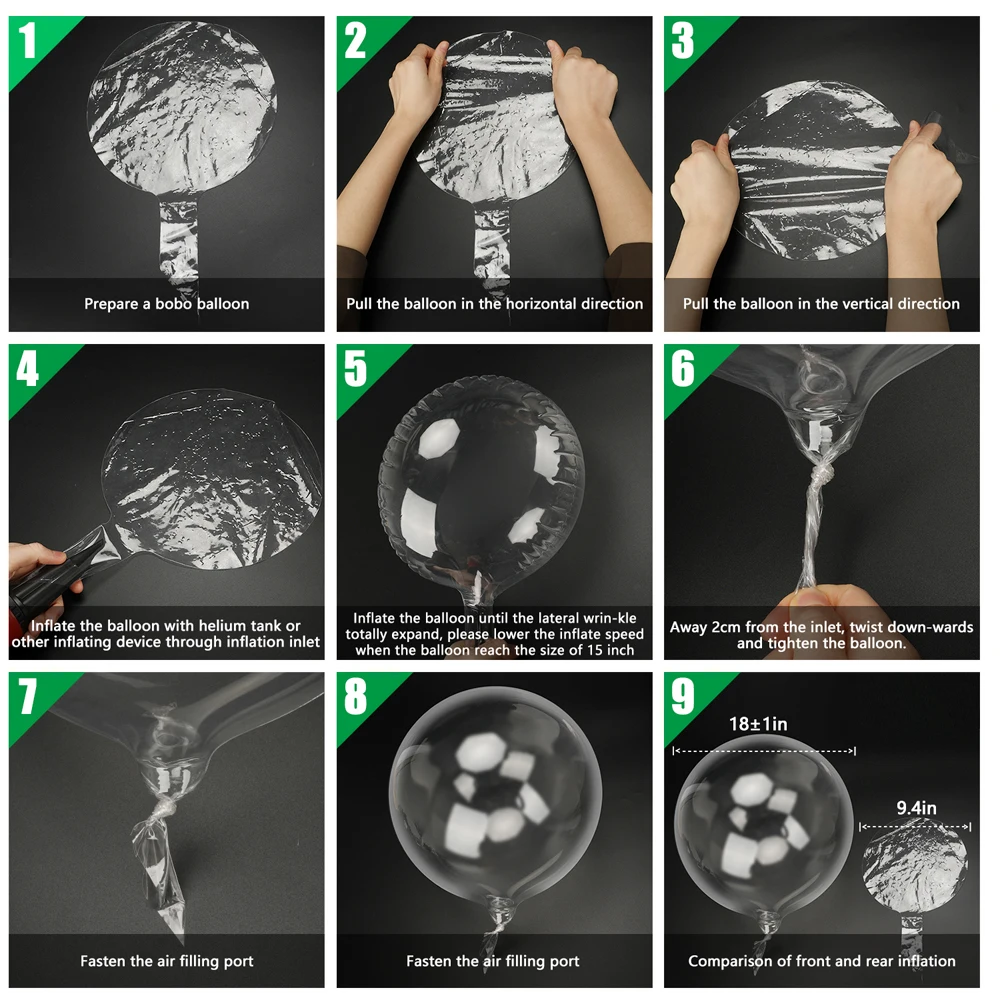 1

Prepare a bobo balloon

2

Pull the balloon in the horizontal direction

3

Pull the balloon in the vertical direction

4

Inflate the balloon with helium tank or other inflating device through inflation inlet

5

Inflate the balloon until the lateral wrin-kle totally expand, please lower the inflate speed when the balloon reach the size of 15 inch

6

Away 2cm from the inlet, twist down-wards and tighten the balloon.

7

Fasten the air filling port

8

Fasten the air filling port

9

18±1in

9.4in

Comparison of front and rear inflation