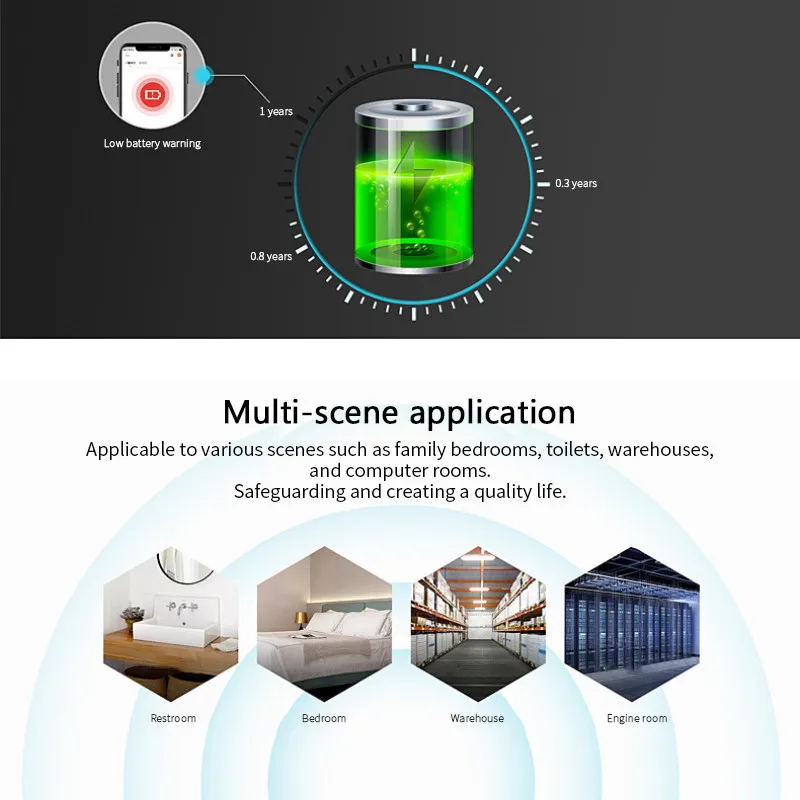 Low battery warning

1 years

0.3 years

0.8 years

Multi-scene application

Applicable to various scenes such as family bedrooms, toilets, warehouses, and computer rooms.
Safeguarding and creating a quality life.

Restroom

Bedroom

Warehouse

Engine room