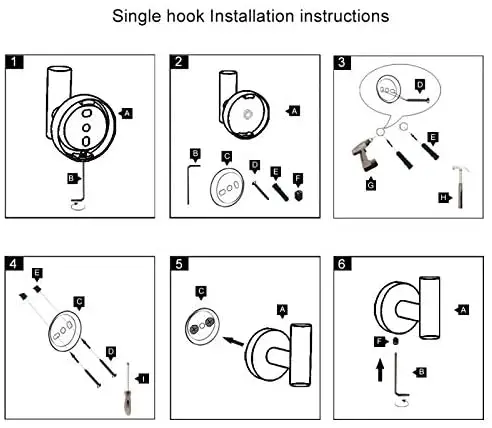 Single hook Installation instructions

1
A
B

2
A
B
C
D
E
F

3
D
E
G
H

4
E
C
D
I

5
C
A

6
A
F
B