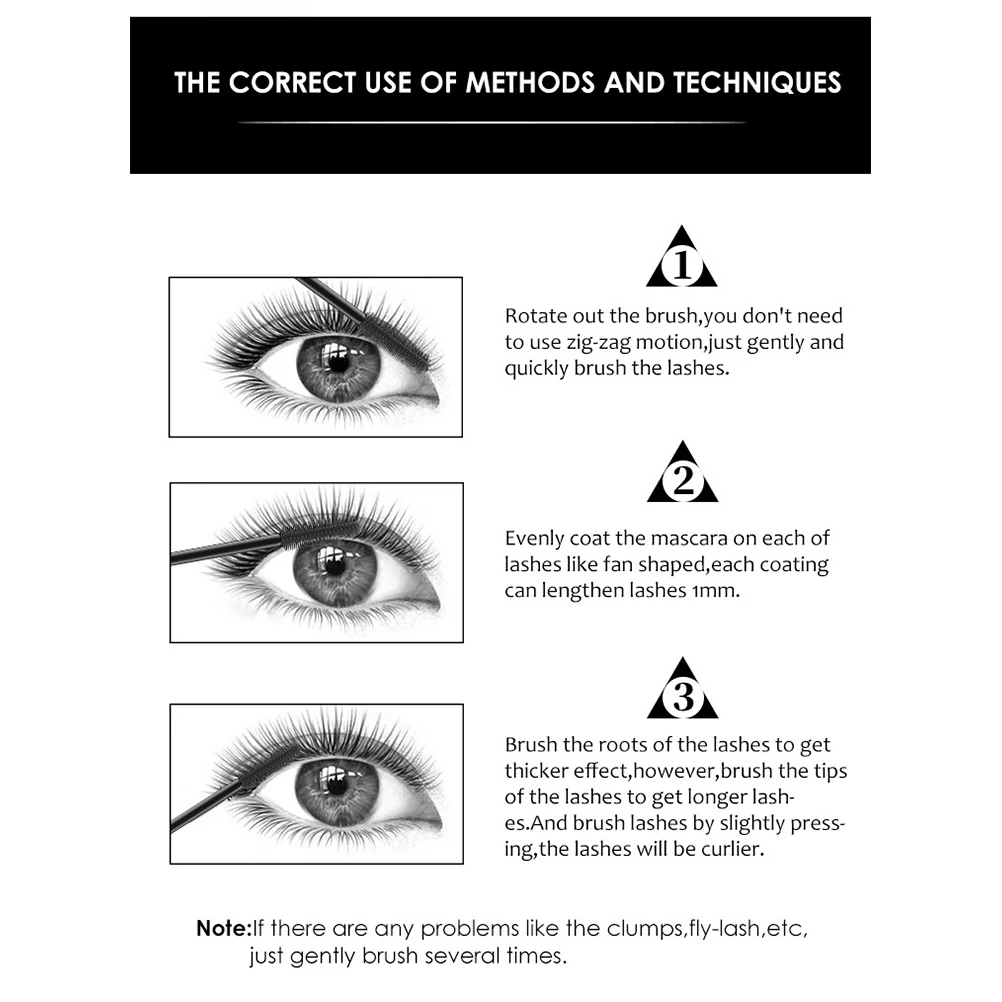 THE CORRECT USE OF METHODS AND TECHNIQUES

1

Rotate out the brush,you don't need to use zig-zag motion,just gently and quickly brush the lashes.

2

Evenly coat the mascara on each of lashes like fan shaped,each coating can lengthen lashes 1mm.

3

Brush the roots of the lashes to get thicker effect,however,brush the tips of the lashes to get longer lashes.And brush lashes by slightly pressing,the lashes will be curlier.

Note:If there are any problems like the clumps,fly-lash,etc, just gently brush several times.