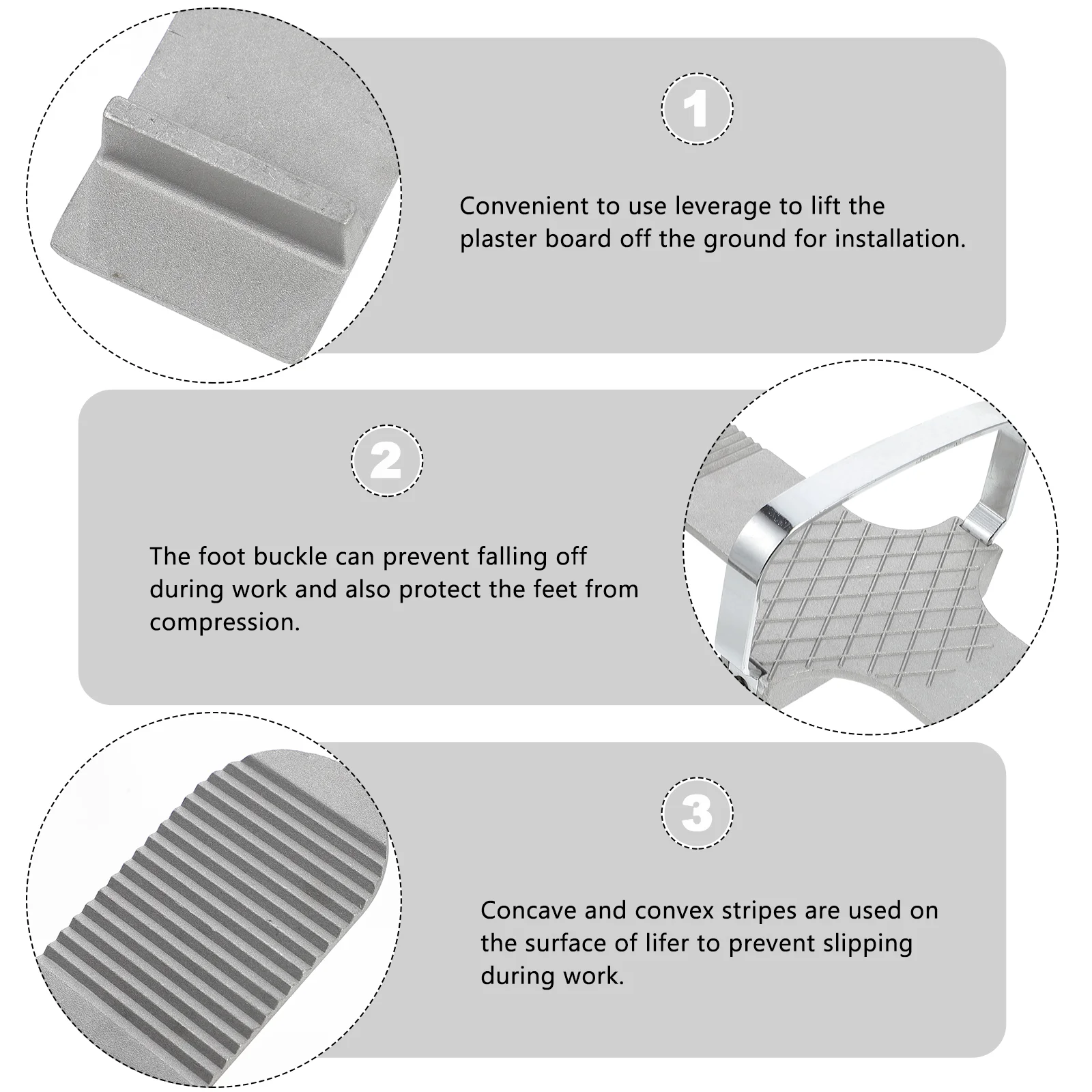 1

Convenient to use leverage to lift the plaster board off the ground for installation.

2

The foot buckle can prevent falling off during work and also protect the feet from compression.

3

Concave and convex stripes are used on the surface of lifer to prevent slipping during work.