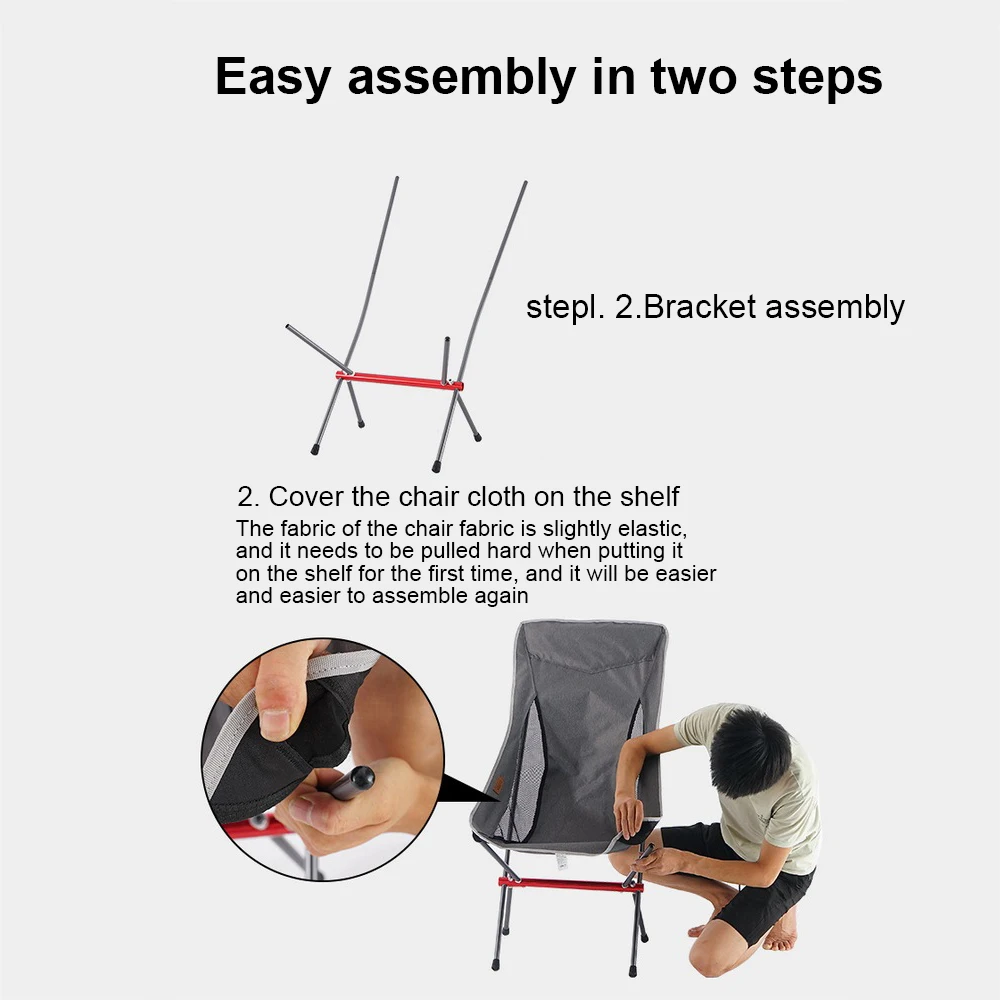 Easy assembly in two steps

stepl. 2.Bracket assembly

2. Cover the chair cloth on the shelf

The fabric of the chair fabric is slightly elastic, and it needs to be pulled hard when putting it on the shelf for the first time, and it will be easier and easier to assemble again