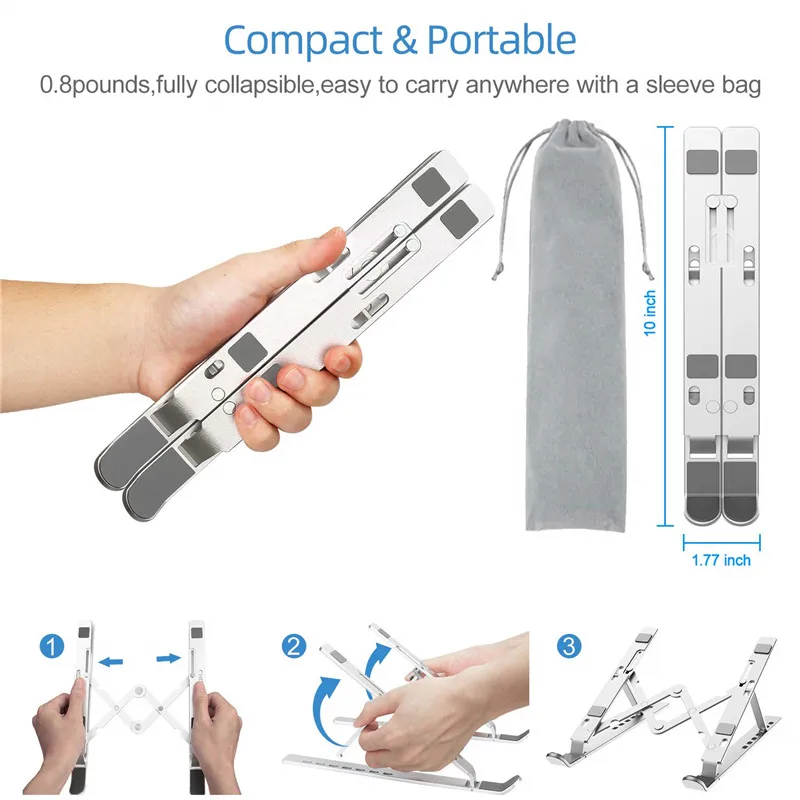 Compact & Portable

0.8pounds,fully collapsible,easy to carry anywhere with a sleeve bag

10 inch

1.77 inch

1

2

3