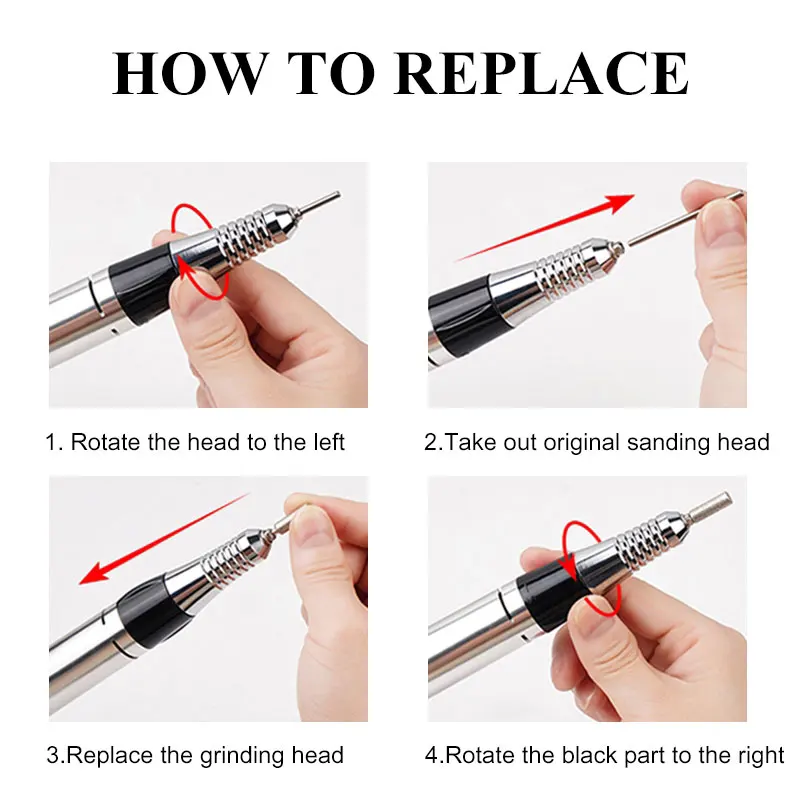 HOW TO REPLACE

1. Rotate the head to the left

2.Take out original sanding head

3.Replace the grinding head

4.Rotate the black part to the right