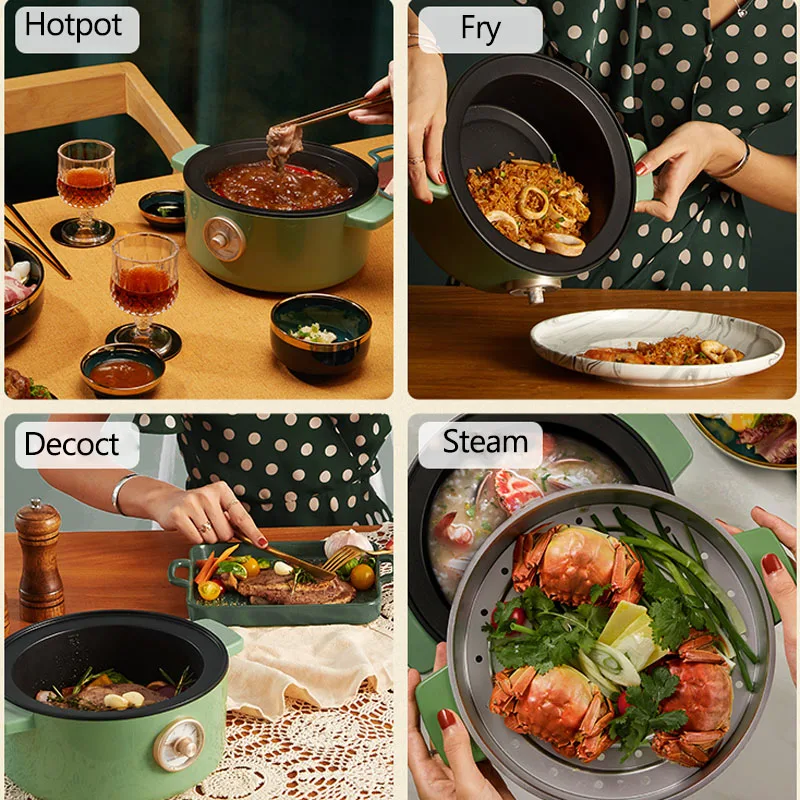 Hotpot

Fry

Decoct

Steam