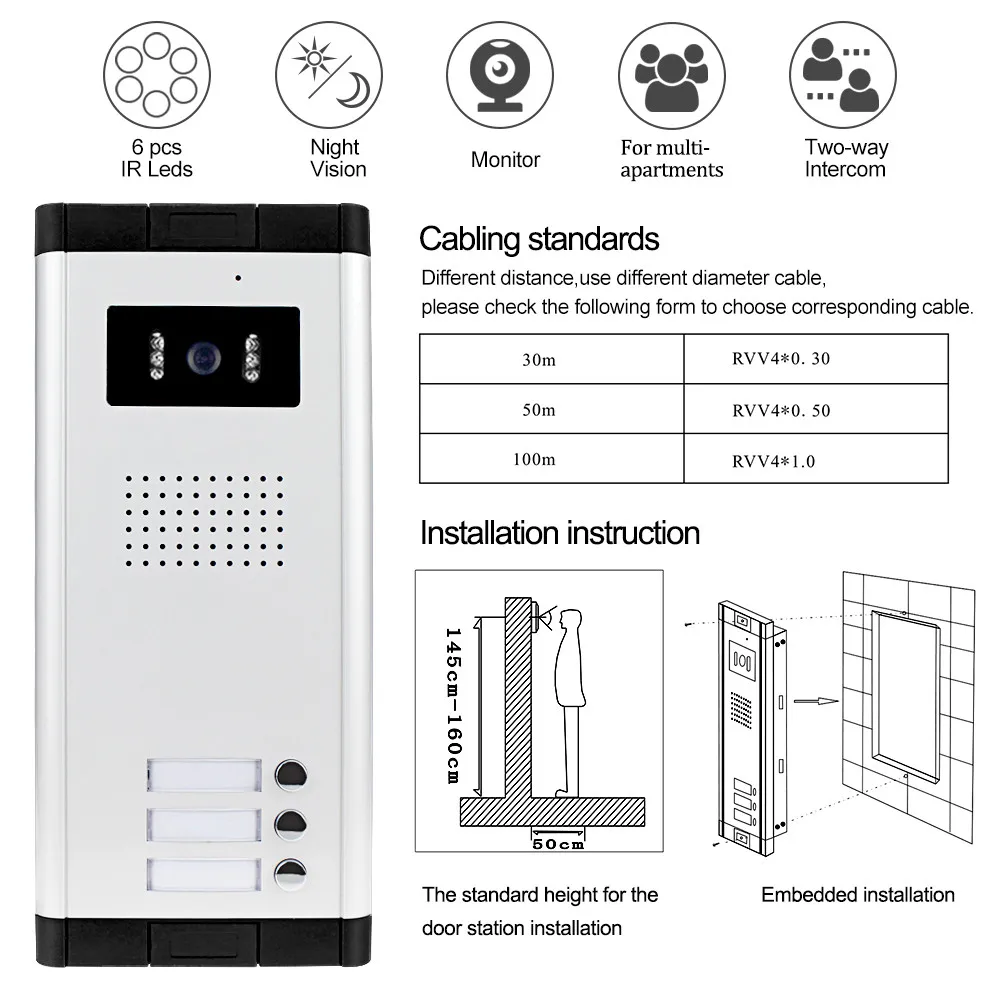 6 pcs IR Leds

Night Vision

Monitor

For multi-apartments

Two-way Intercom

Cabling standards

Different distance,use different diameter cable, please check the following form to choose corresponding cable.

| 30m | RVV4*0. 30 |
|---|---|
| 50m | RVV4*0. 50 |
| 100m | RVV4*1.0 |

Installation instruction

145cm-160cm

50cm

The standard height for the door station installation

Embedded installation