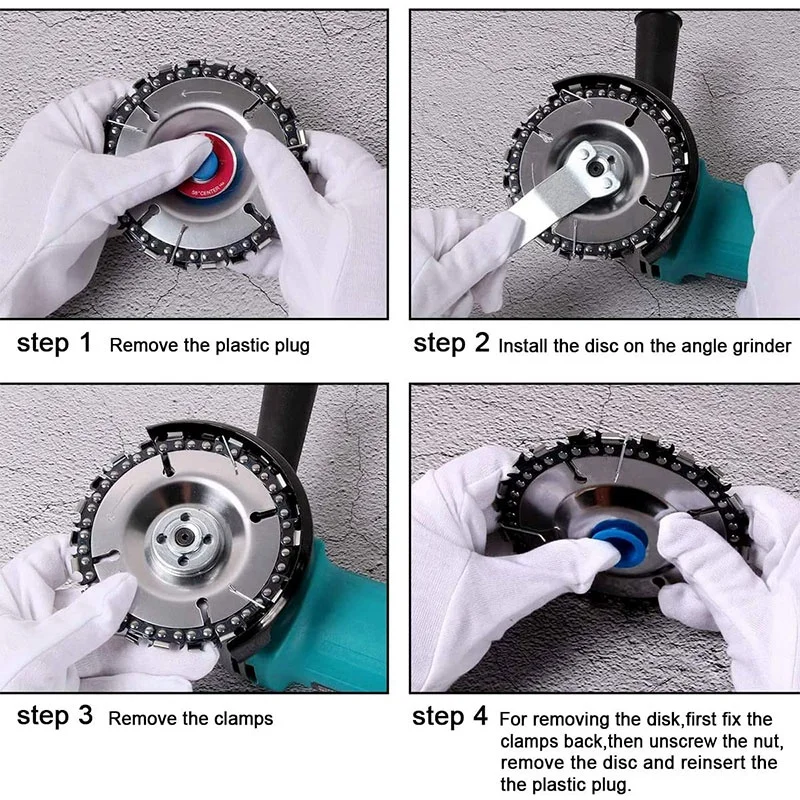 5/8"CENTER

step 1 Remove the plastic plug

step 2 Install the disc on the angle grinder

step 3 Remove the clamps

step 4 For removing the disk,first fix the clamps back,then unscrew the nut, remove the disc and reinsert the the plastic plug.