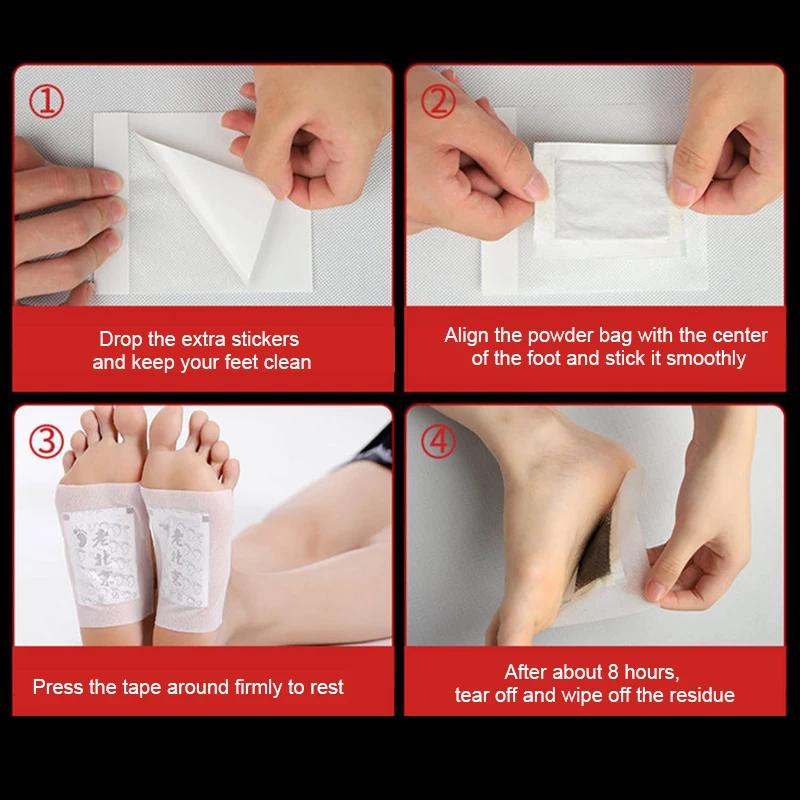 ①

Drop the extra stickers and keep your feet clean

②

Align the powder bag with the center of the foot and stick it smoothly

③

老北京

老北京

Press the tape around firmly to rest

④

After about 8 hours, tear off and wipe off the residue