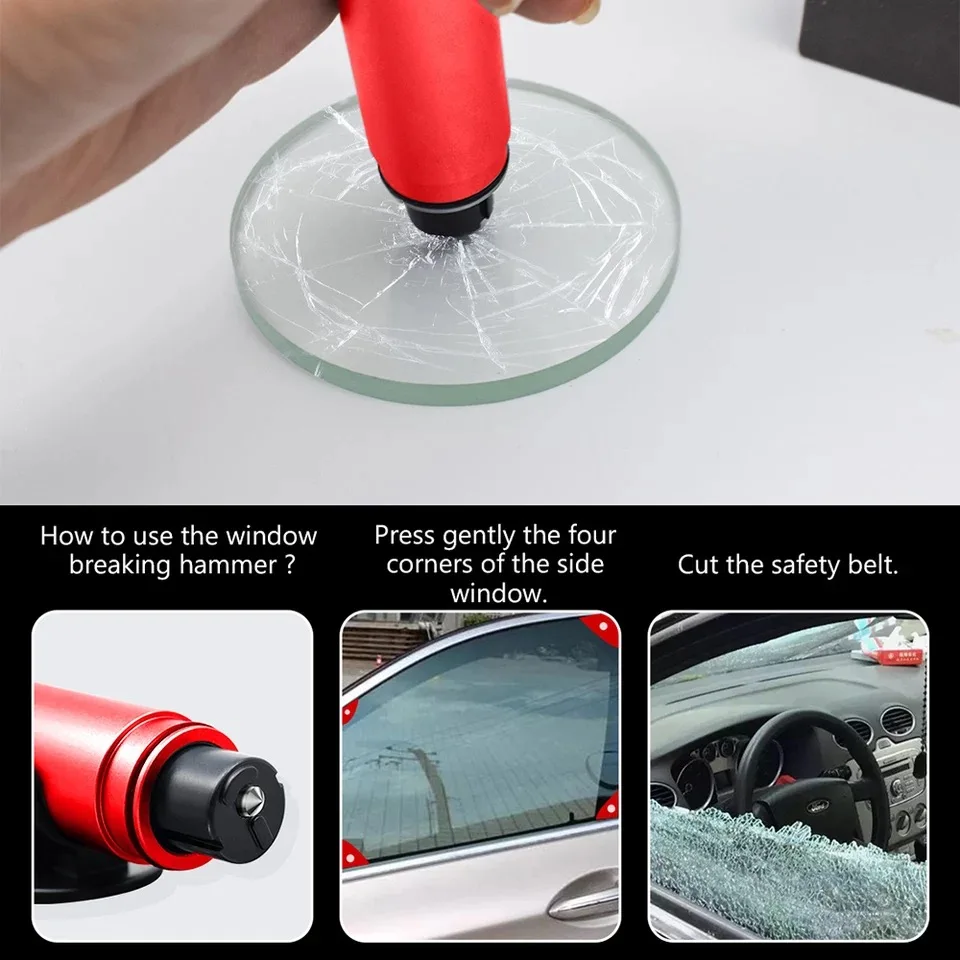 How to use the window breaking hammer ?

Press gently the four corners of the side window.

Cut the safety belt.