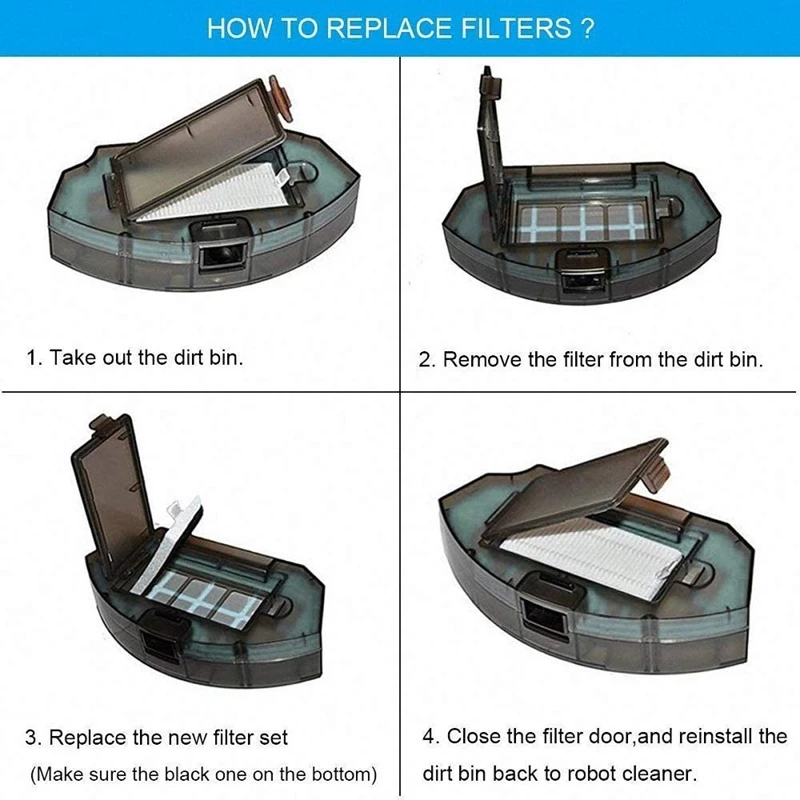 HOW TO REPLACE FILTERS ?

1. Take out the dirt bin.

2. Remove the filter from the dirt bin.

3. Replace the new filter set
(Make sure the black one on the bottom)

4. Close the filter door,and reinstall the dirt bin back to robot cleaner.