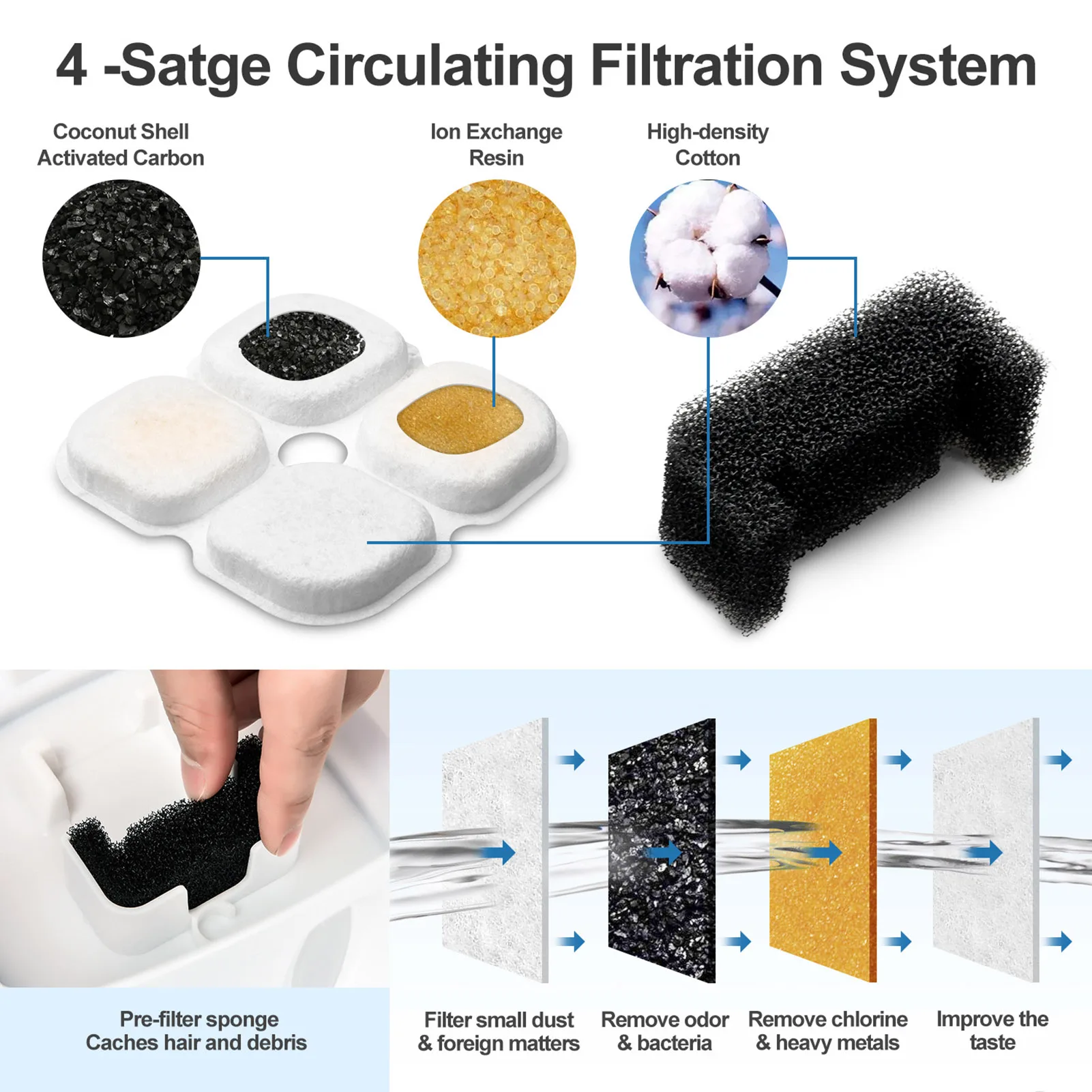 4 -Satge Circulating Filtration System

Coconut Shell Activated Carbon

Ion Exchange Resin

High-density Cotton

Pre-filter sponge Caches hair and debris

Filter small dust & foreign matters

Remove odor & bacteria

Remove chlorine & heavy metals

Improve the taste