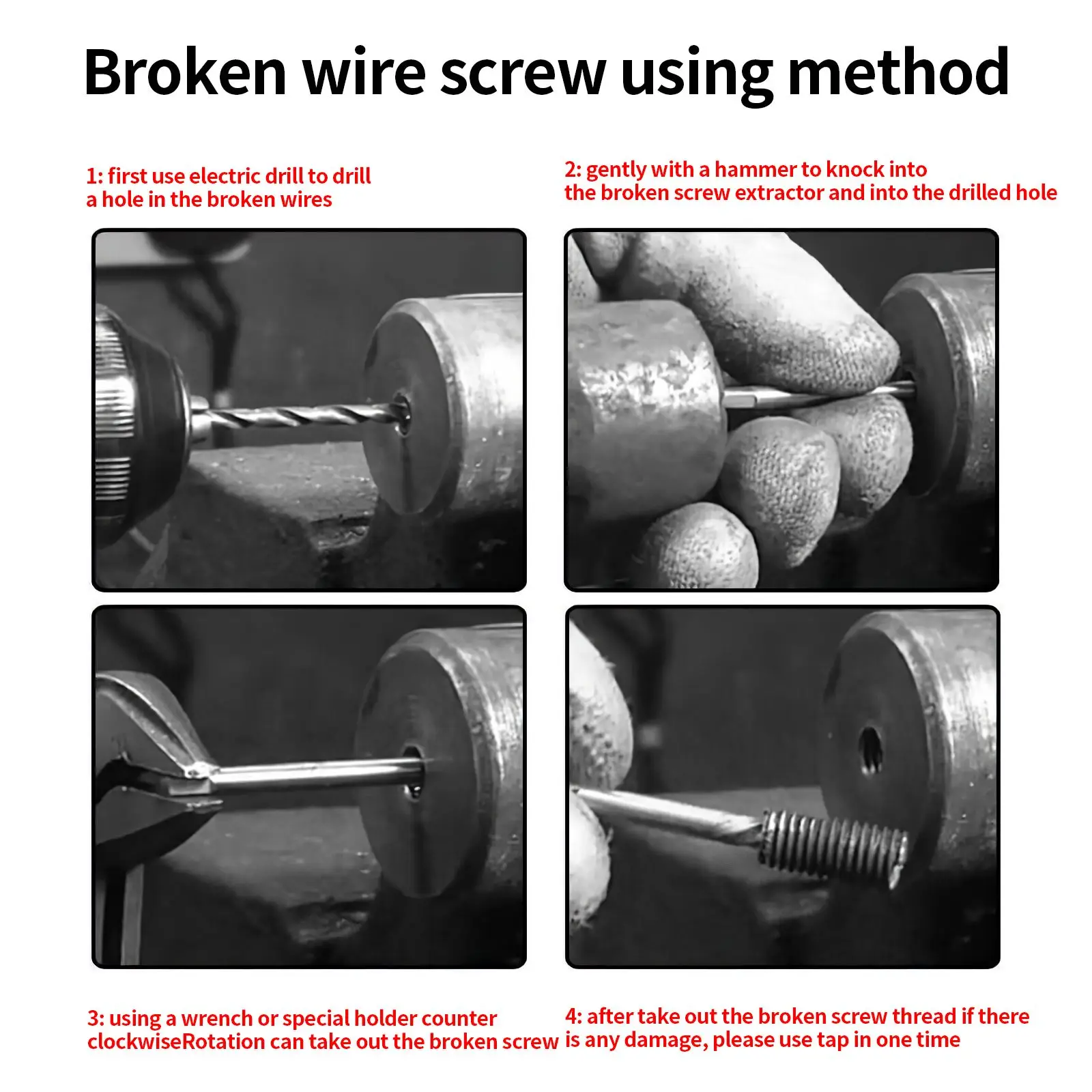 Broken wire screw using method

1: first use electric drill to drill a hole in the broken wires

2: gently with a hammer to knock into the broken screw extractor and into the drilled hole

3: using a wrench or special holder counter clockwiseRotation can take out the broken screw

4: after take out the broken screw thread if there is any damage, please use tap in one time