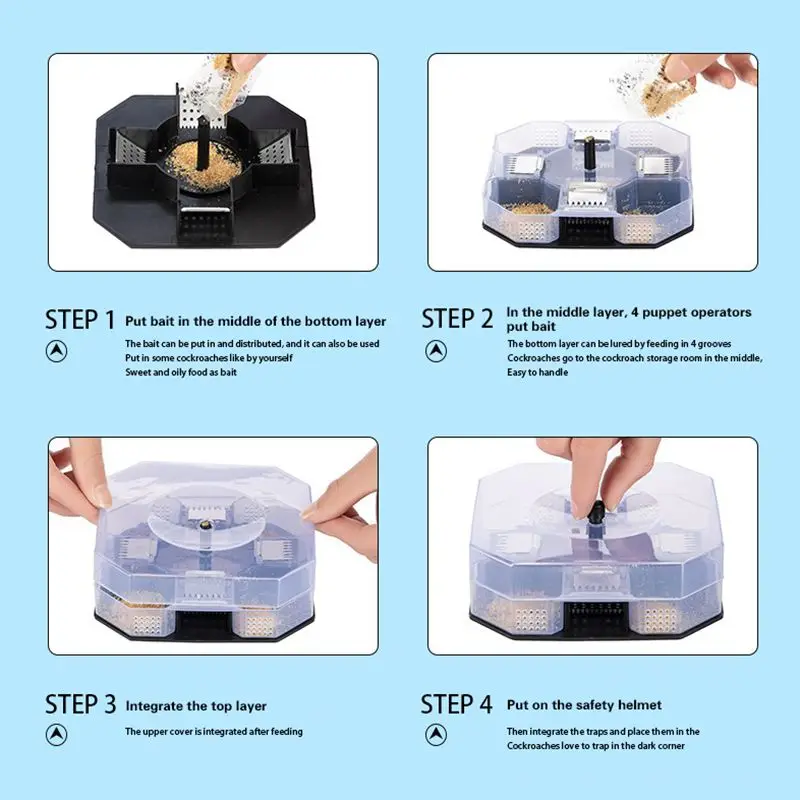 STEP 1 Put bait in the middle of the bottom layer

The bait can be put in and distributed, and it can also be used
Put in some cockroaches like by yourself
Sweet and oily food as bait

STEP 2 In the middle layer, 4 puppet operators put bait

The bottom layer can be lured by feeding in 4 grooves
Cockroaches go to the cockroach storage room in the middle,
Easy to handle

STEP 3 Integrate the top layer

The upper cover is integrated after feeding

STEP 4 Put on the safety helmet

Then integrate the traps and place them in the
Cockroaches love to trap in the dark corner