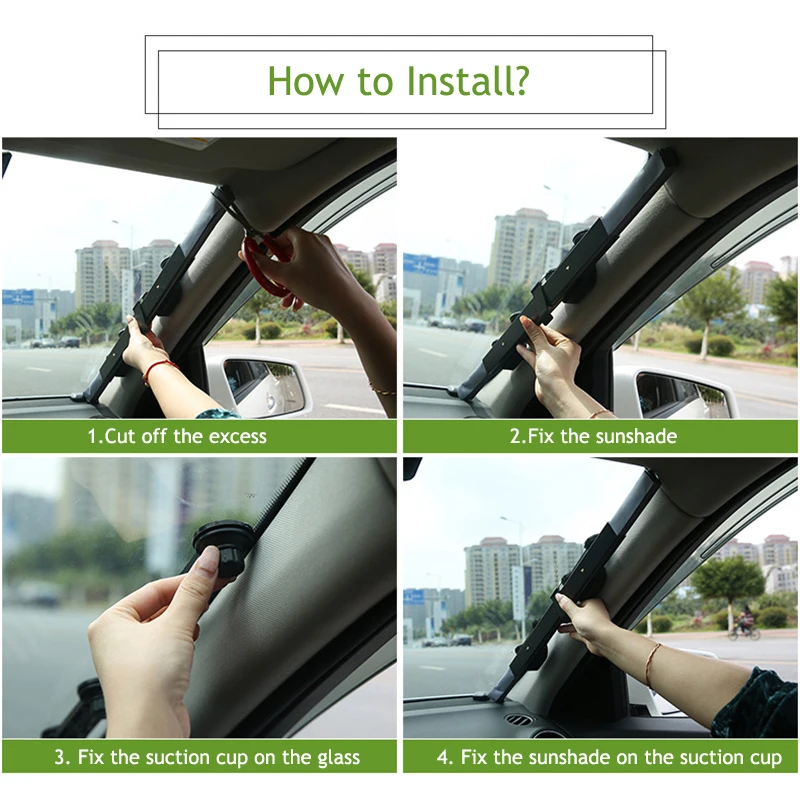 How to Install?

1.Cut off the excess

2.Fix the sunshade

3. Fix the suction cup on the glass

4. Fix the sunshade on the suction cup