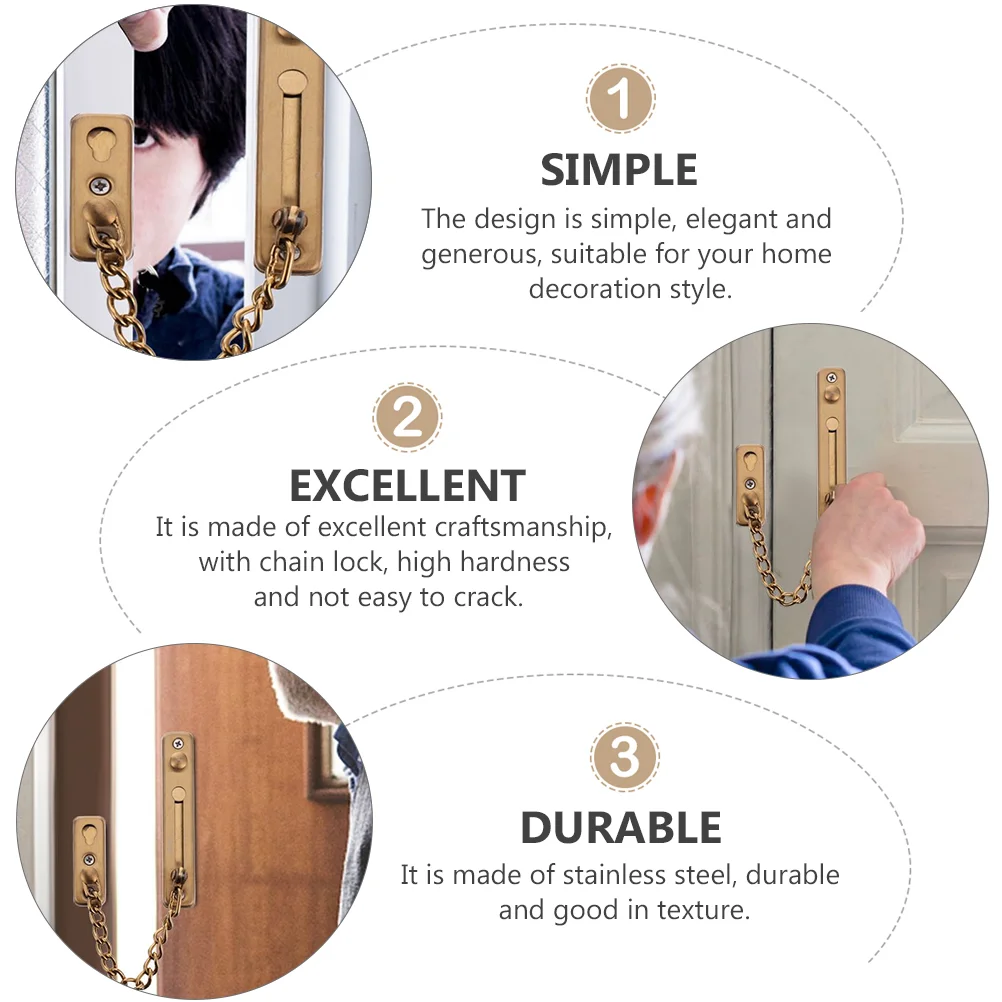 1

SIMPLE

The design is simple, elegant and generous, suitable for your home decoration style.

2

EXCELLENT

It is made of excellent craftsmanship, with chain lock, high hardness and not easy to crack.

3

DURABLE

It is made of stainless steel, durable and good in texture.