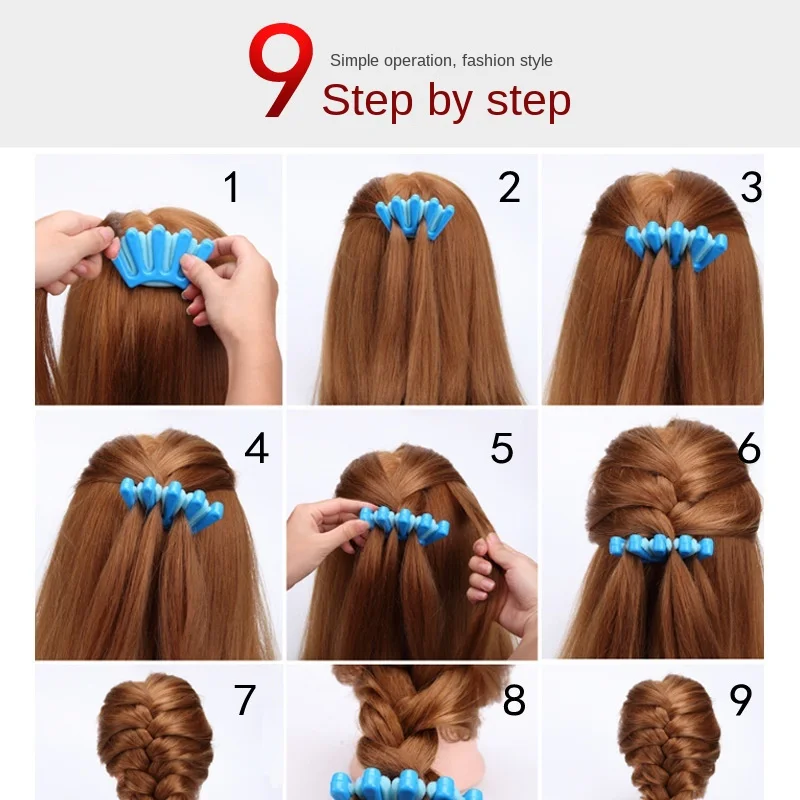 9 Simple operation, fashion style
Step by step

1

2

3

4

5

6

7

8

9