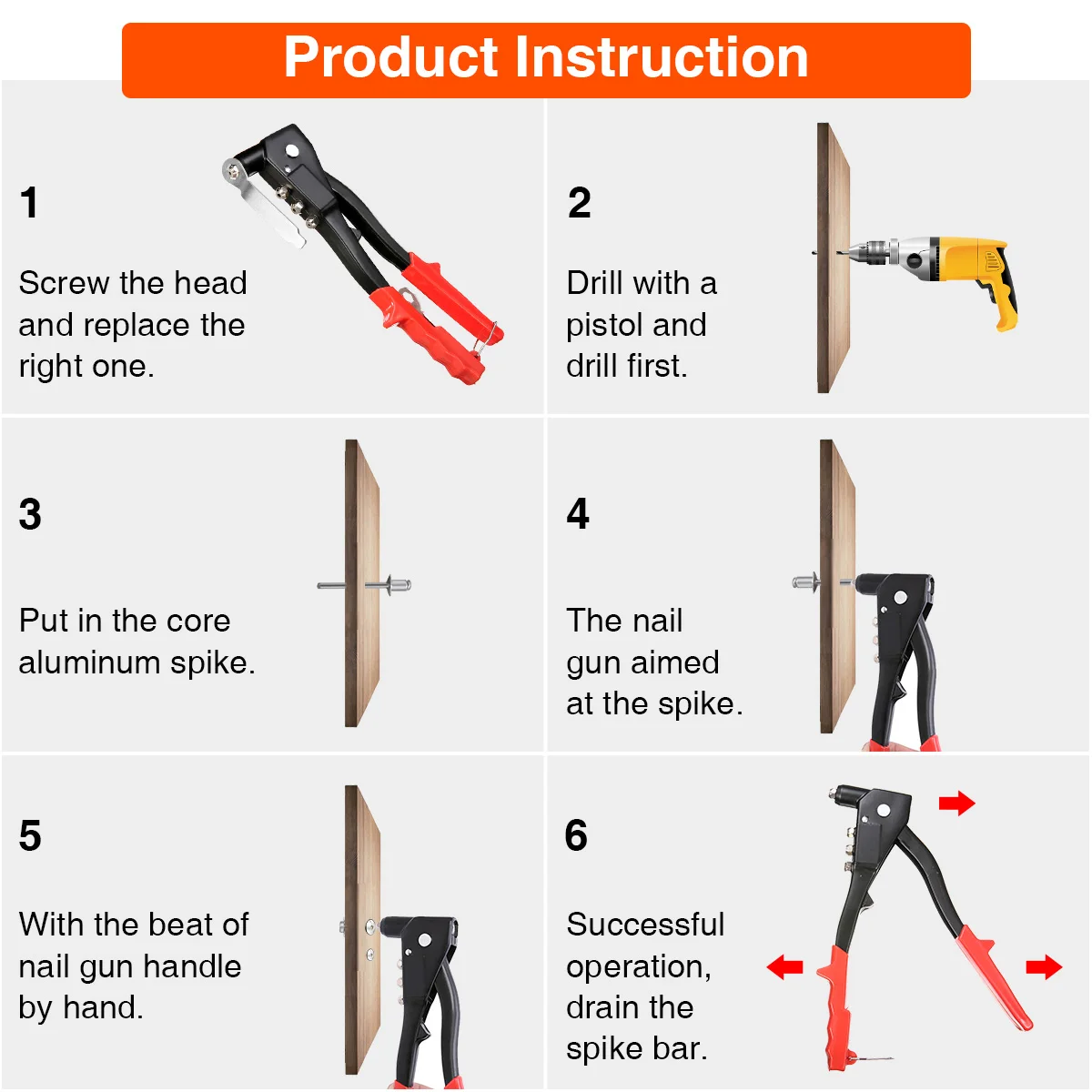 Product Instruction

1

Screw the head and replace the right one.

2

Drill with a pistol and drill first.

3

Put in the core aluminum spike.

4

The nail gun aimed at the spike.

5

With the beat of nail gun handle by hand.

6

Successful operation, drain the spike bar.