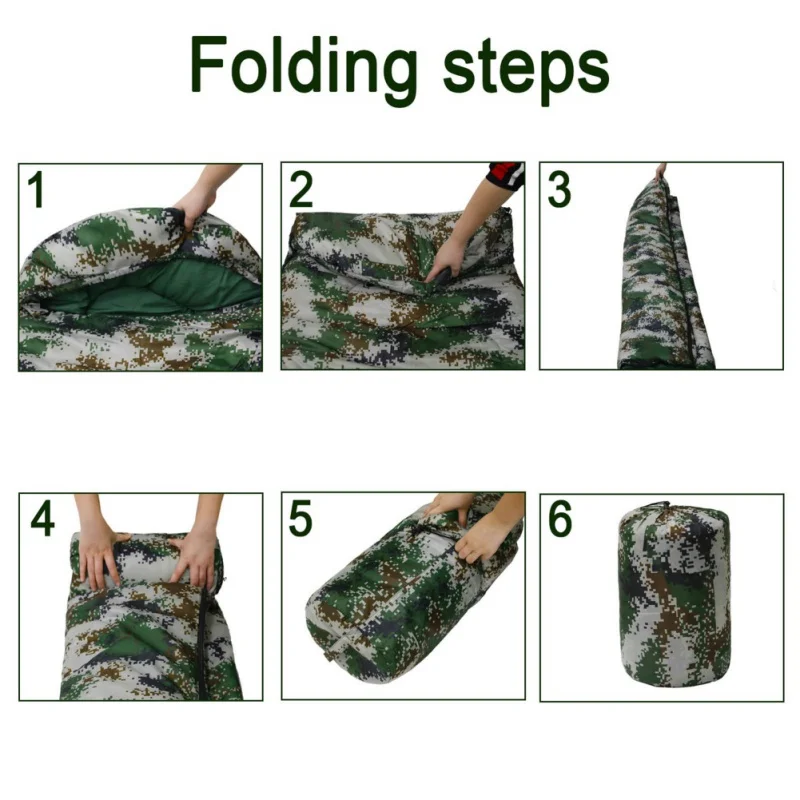 Folding steps

1

2

3

4

5

6