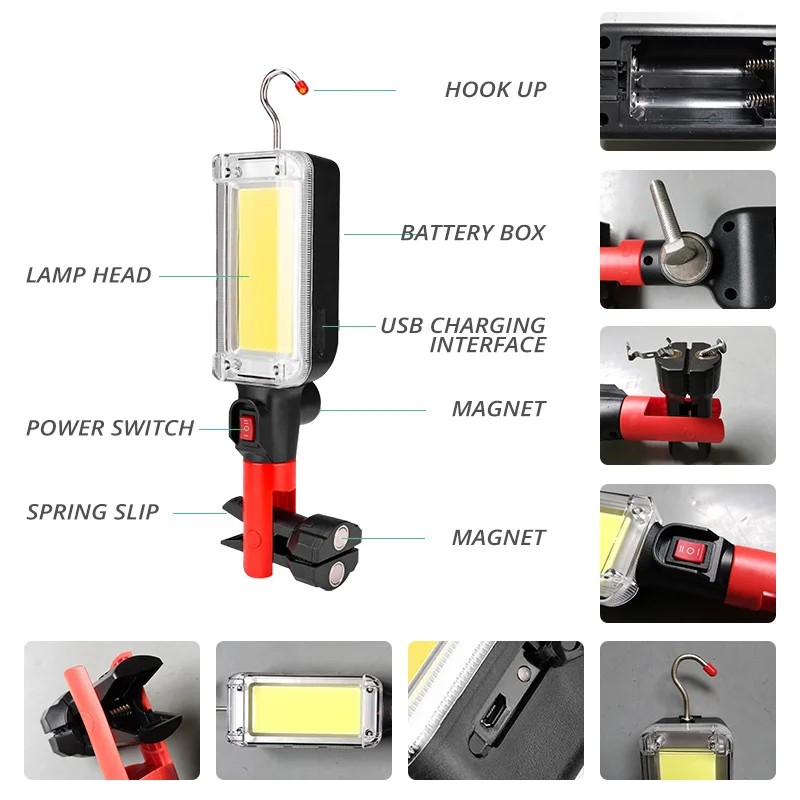 HOOK UP

BATTERY BOX

LAMP HEAD

USB CHARGING INTERFACE

MAGNET

POWER SWITCH

SPRING SLIP

MAGNET