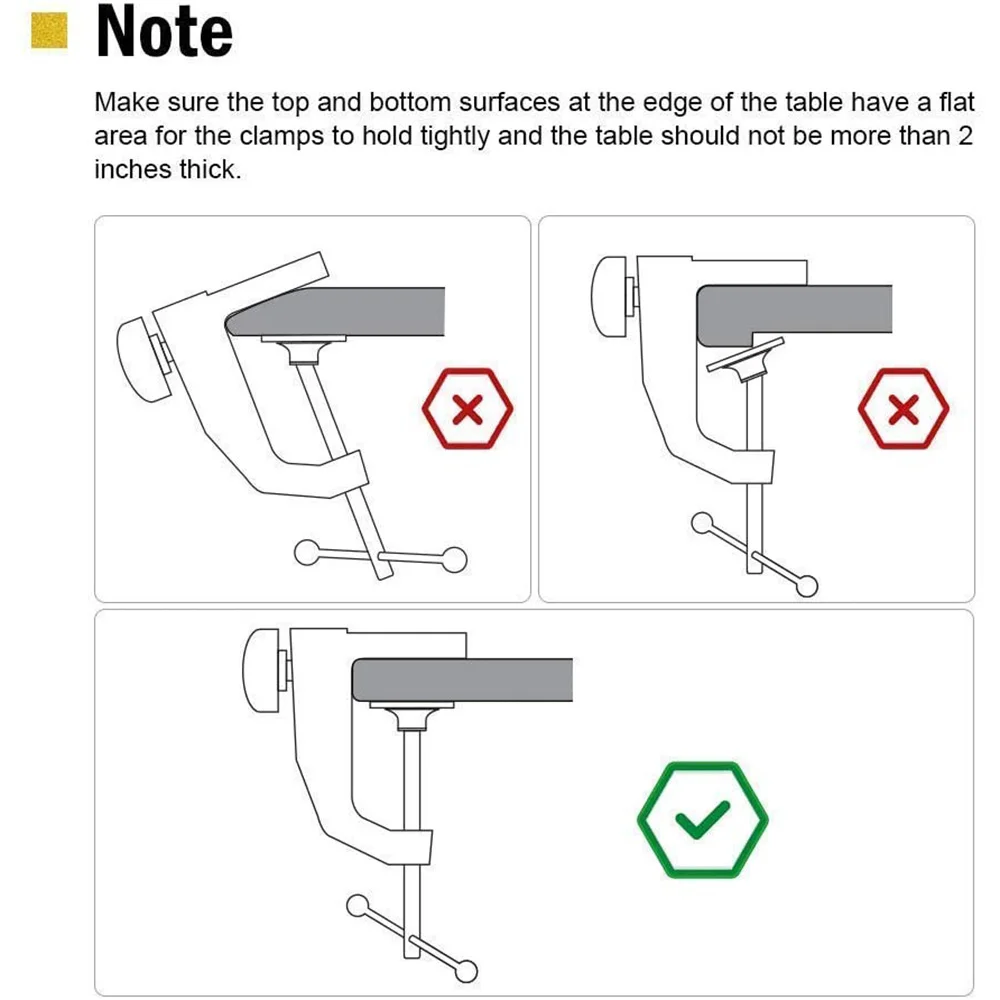 Note

Make sure the top and bottom surfaces at the edge of the table have a flat area for the clamps to hold tightly and the table should not be more than 2 inches thick.