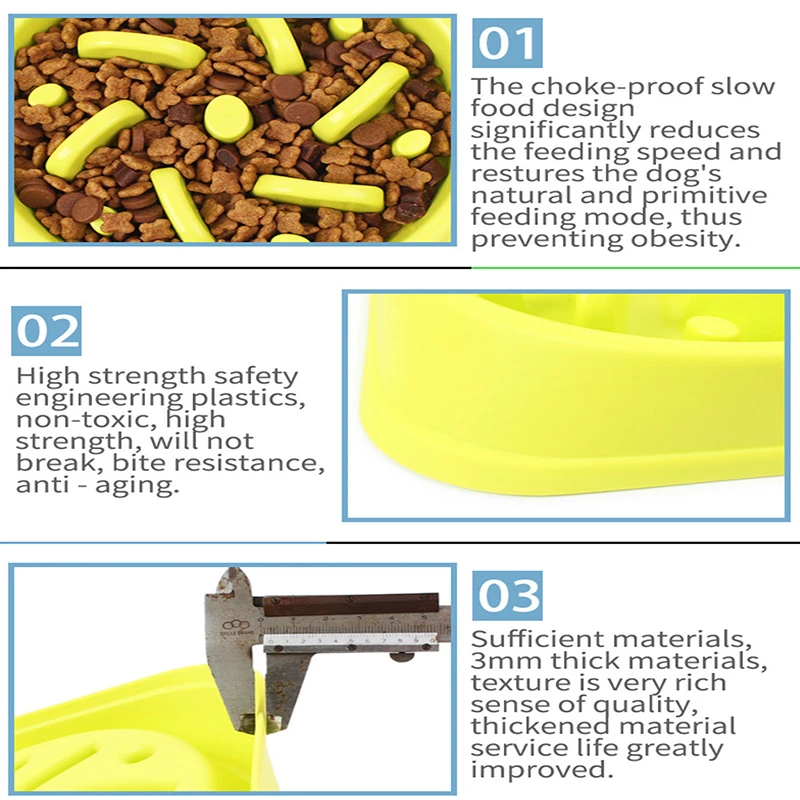 01

The choke-proof slow food design significantly reduces the feeding speed and restures the dog's natural and primitive feeding mode, thus preventing obesity.

02

High strength safety engineering plastics, non-toxic, high strength, will not break, bite resistance, anti - aging.

03

Sufficient materials, 3mm thick materials, texture is very rich sense of quality, thickened material service life greatly improved.