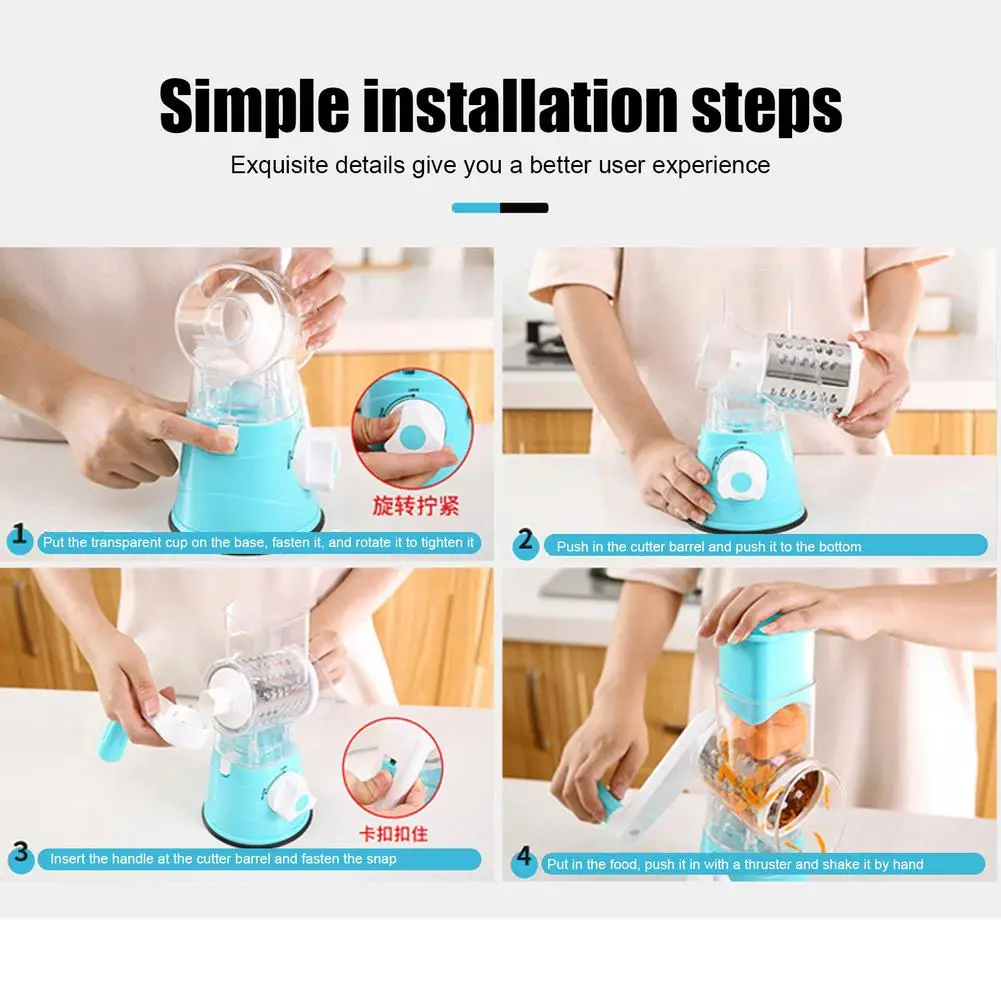 Simple installation steps

Exquisite details give you a better user experience

旋转拧紧

1 Put the transparent cup on the base, fasten it, and rotate it to tighten it

2 Push in the cutter barrel and push it to the bottom

卡扣扣住

3 Insert the handle at the cutter barrel and fasten the snap

4 Put in the food, push it in with a thruster and shake it by hand