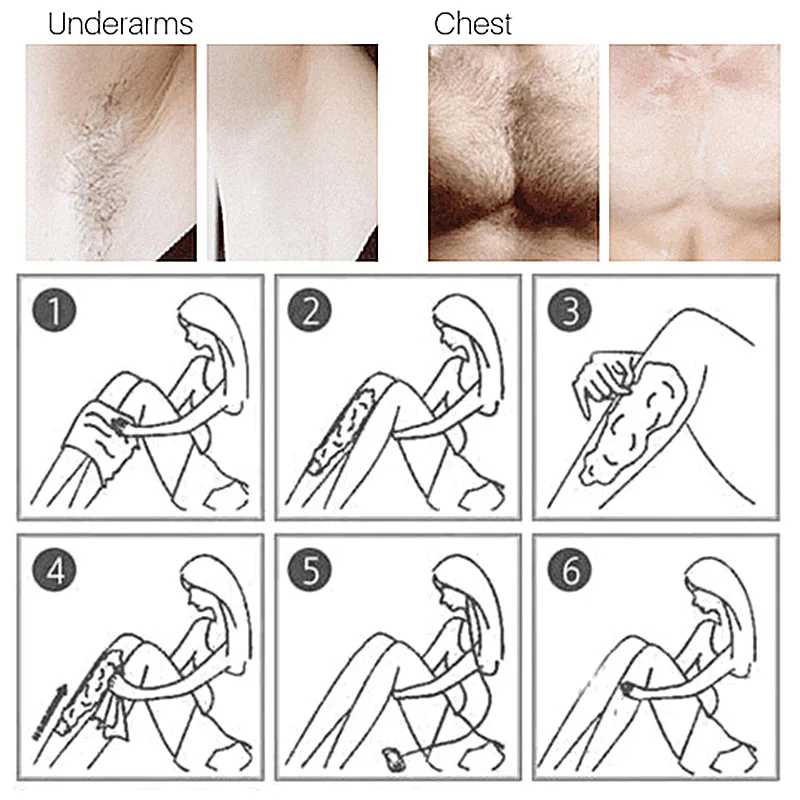 Underarms

Chest

1

2

3

4

5

6