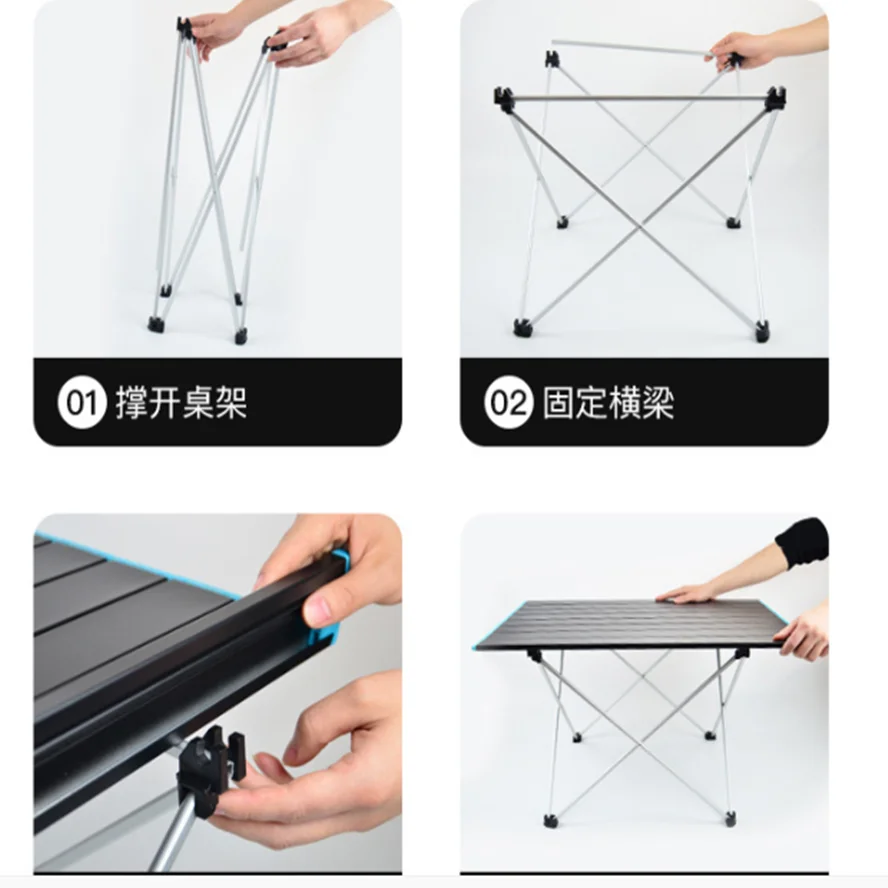 01 撑开桌架

02 固定横梁