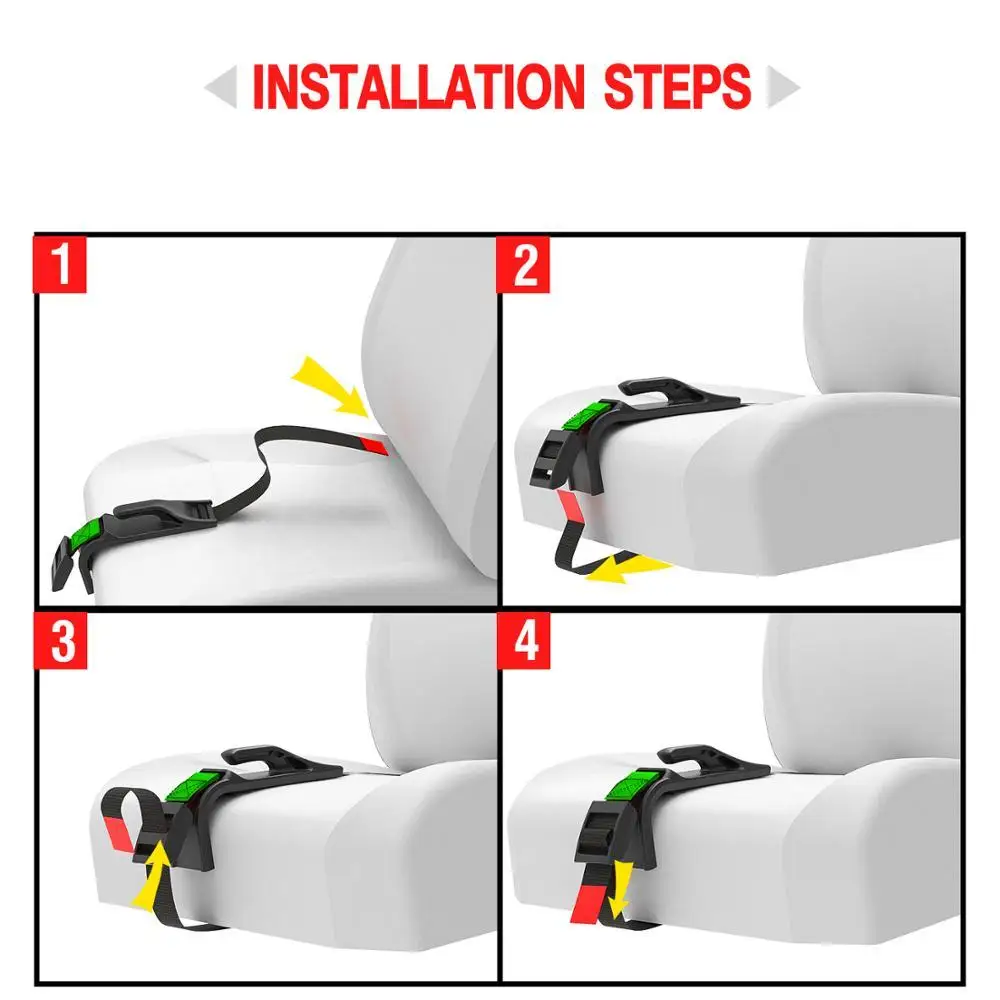 INSTALLATION STEPS

1

2

3

4