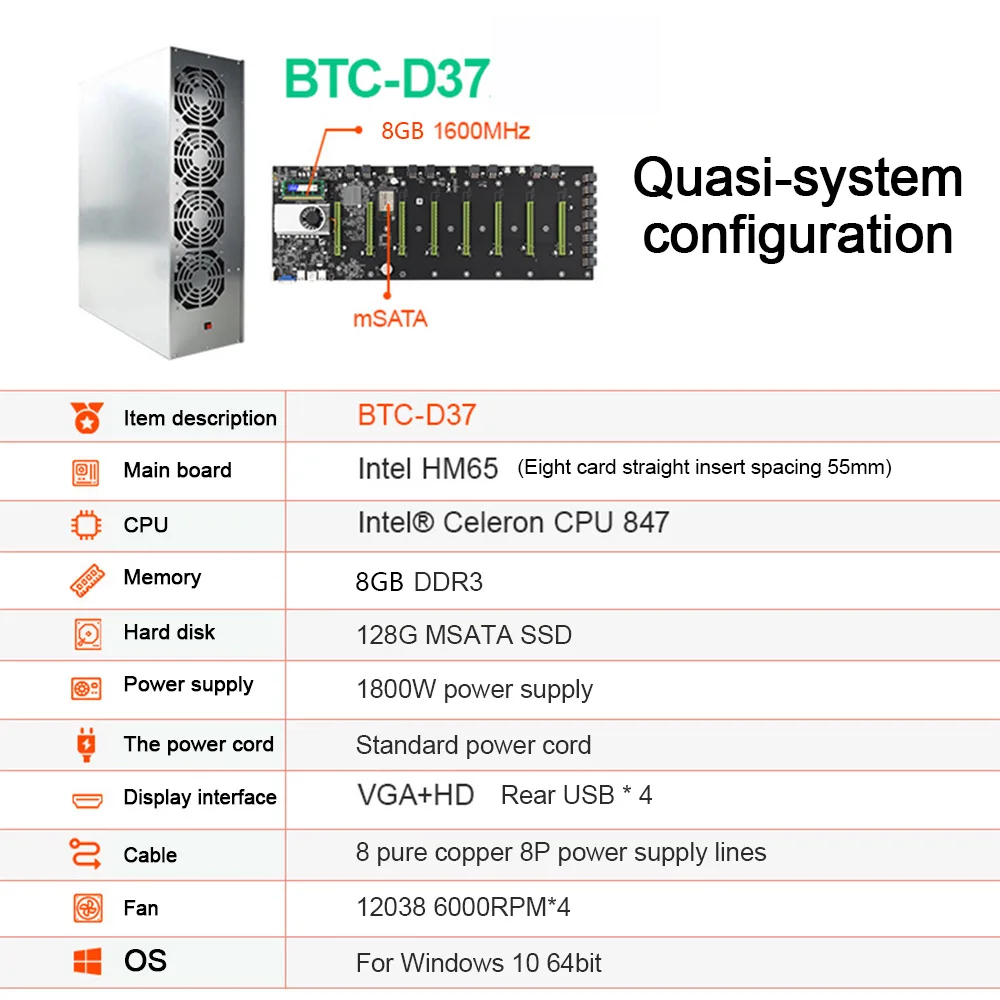 BTC-D37

8GB 1600MHz

mSATA

Quasi-system configuration

| Item description | BTC-D37 |
|---|---|
| Main board | Intel HM65 (Eight card straight insert spacing 55mm) |
| CPU | Intel® Celeron CPU 847 |
| Memory | 8GB DDR3 |
| Hard disk | 128G MSATA SSD |
| Power supply | 1800W power supply |
| The power cord | Standard power cord |
| Display interface | VGA+HD Rear USB * 4 |
| Cable | 8 pure copper 8P power supply lines |
| Fan | 12038 6000RPM*4 |
| OS | For Windows 10 64bit |