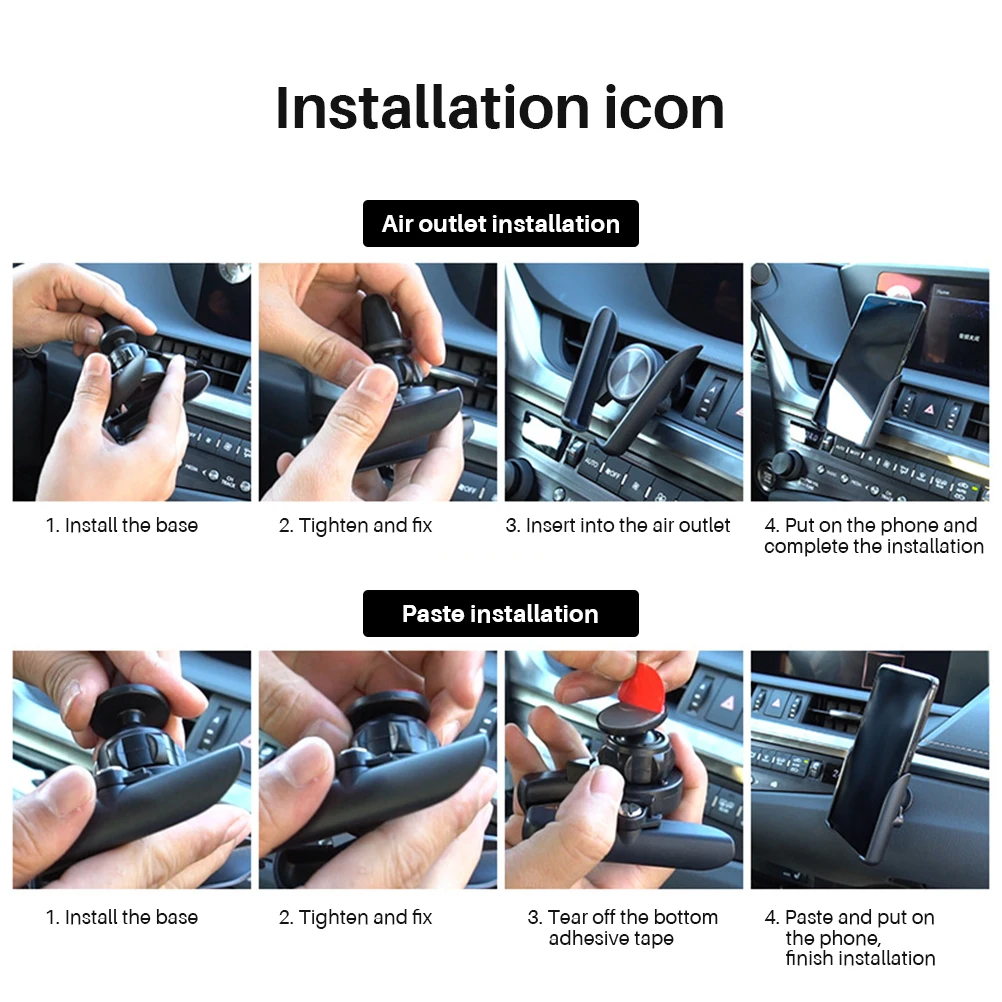 Installation icon

Air outlet installation

1. Install the base

2. Tighten and fix

3. Insert into the air outlet

4. Put on the phone and complete the installation

Paste installation

1. Install the base

2. Tighten and fix

3. Tear off the bottom adhesive tape

4. Paste and put on the phone, finish installation