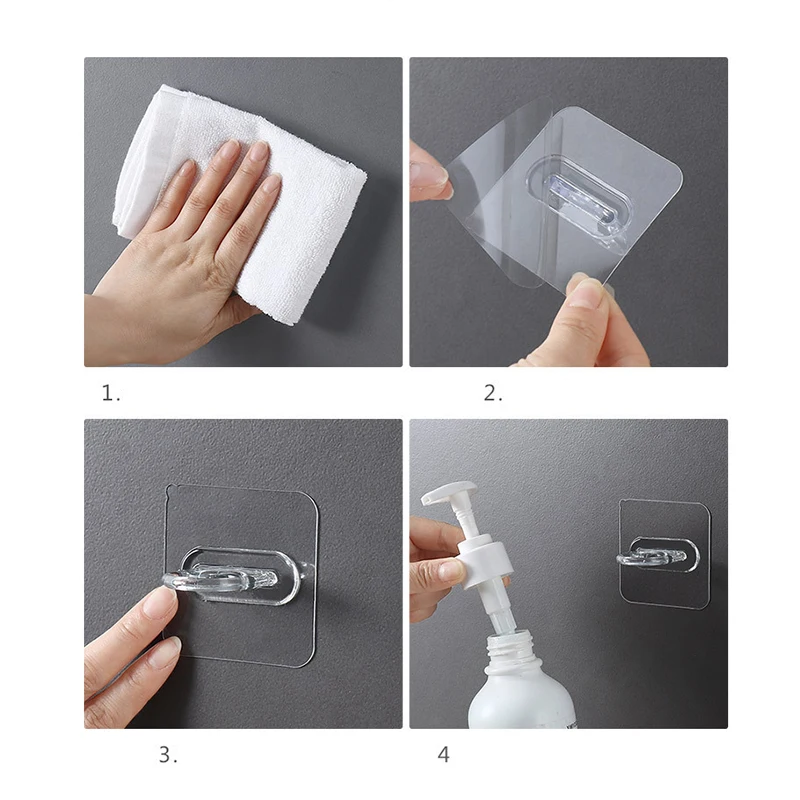 1.

2.

3.

4