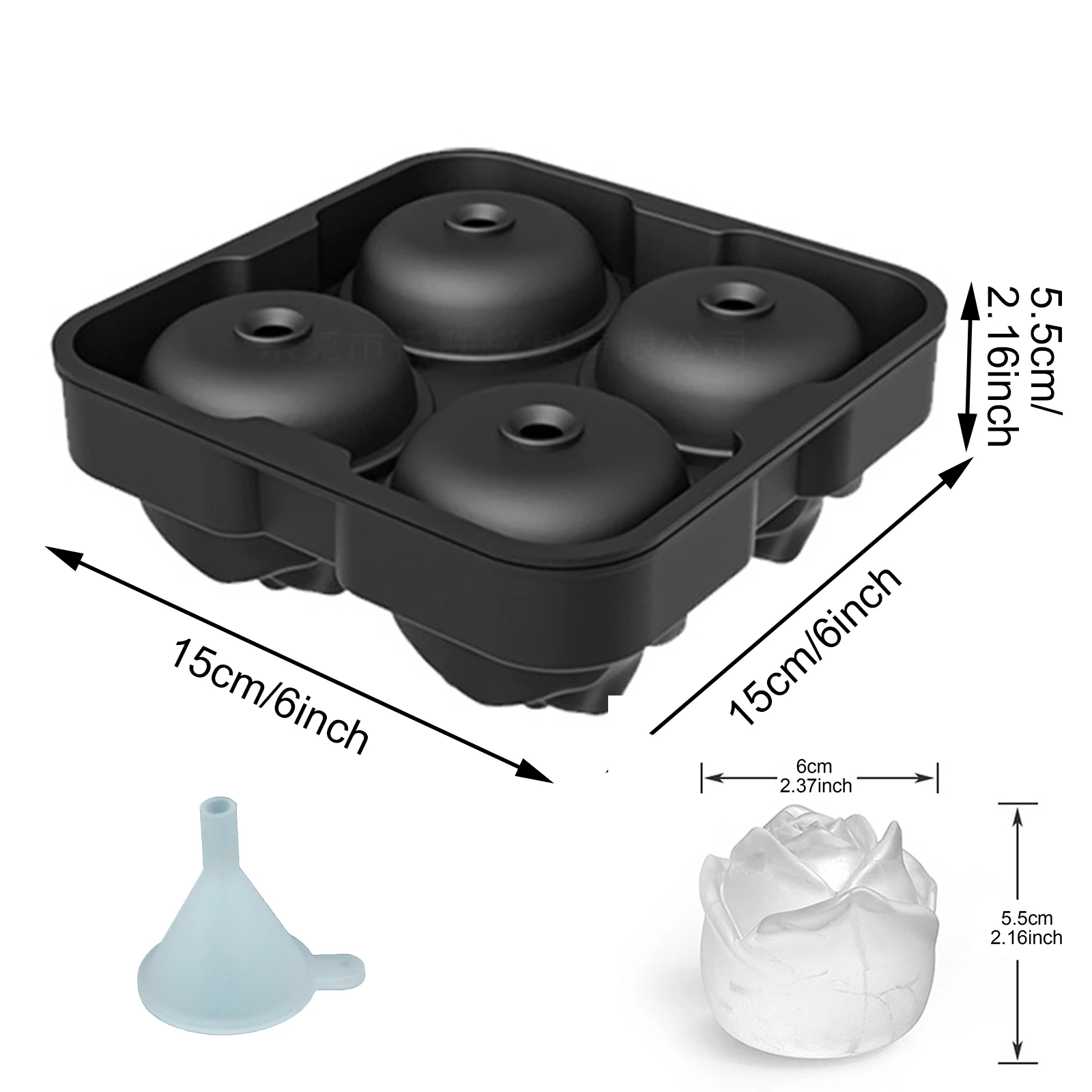 5.5cm/
2.16inch

15cm/6inch

15cm/6inch

6cm
2.37inch

5.5cm
2.16inch