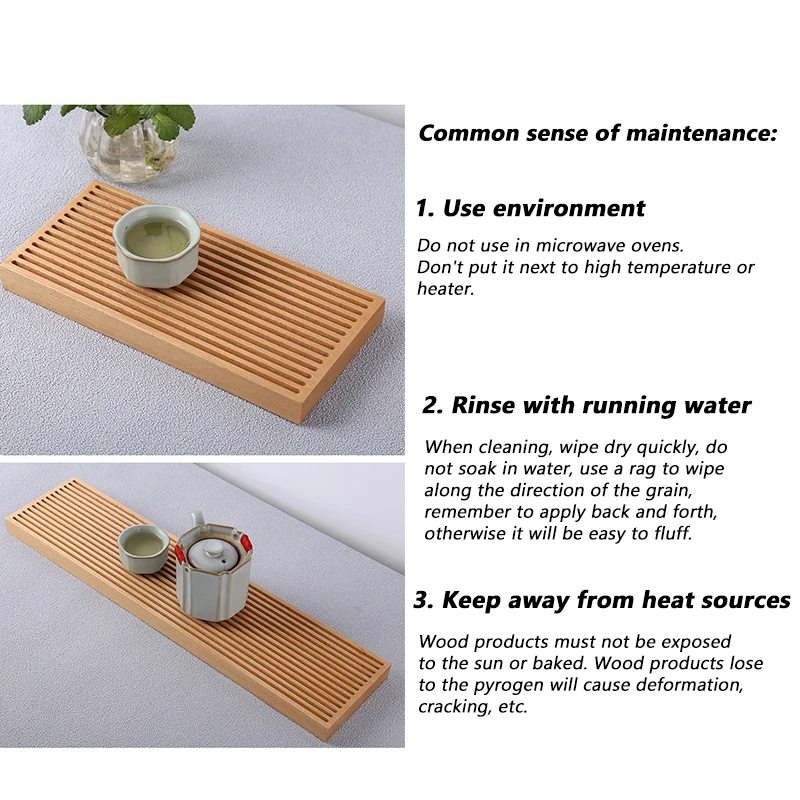 Common sense of maintenance:

1. Use environment

Do not use in microwave ovens.
Don't put it next to high temperature or heater.

2. Rinse with running water

When cleaning, wipe dry quickly, do not soak in water, use a rag to wipe along the direction of the grain, remember to apply back and forth, otherwise it will be easy to fluff.

3. Keep away from heat sources

Wood products must not be exposed to the sun or baked. Wood products lose to the pyrogen will cause deformation, cracking, etc.