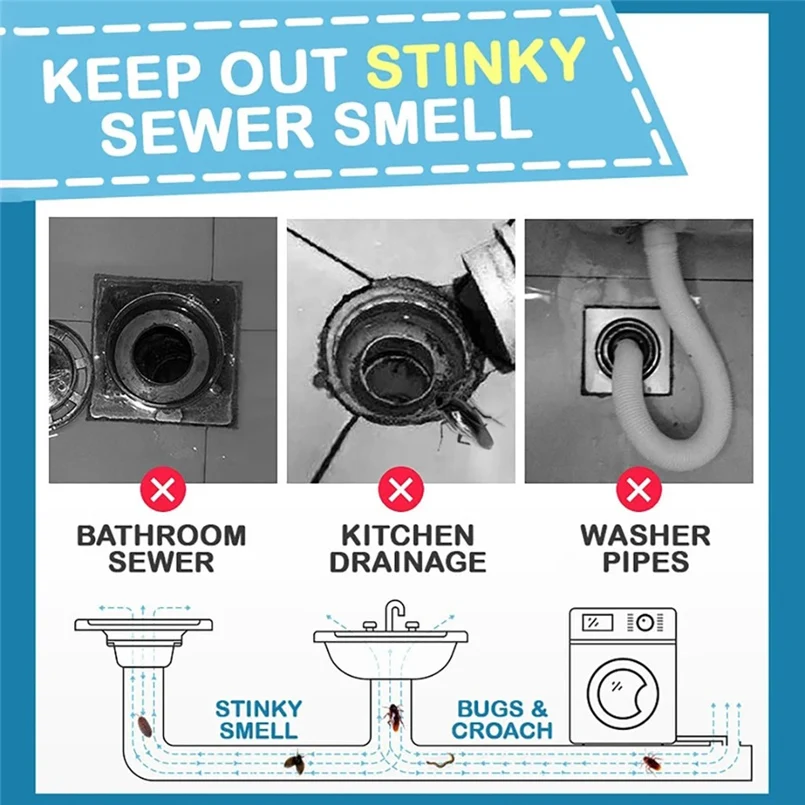 KEEP OUT STINKY SEWER SMELL

BATHROOM SEWER

KITCHEN DRAINAGE

WASHER PIPES

STINKY SMELL

BUGS & CROACH