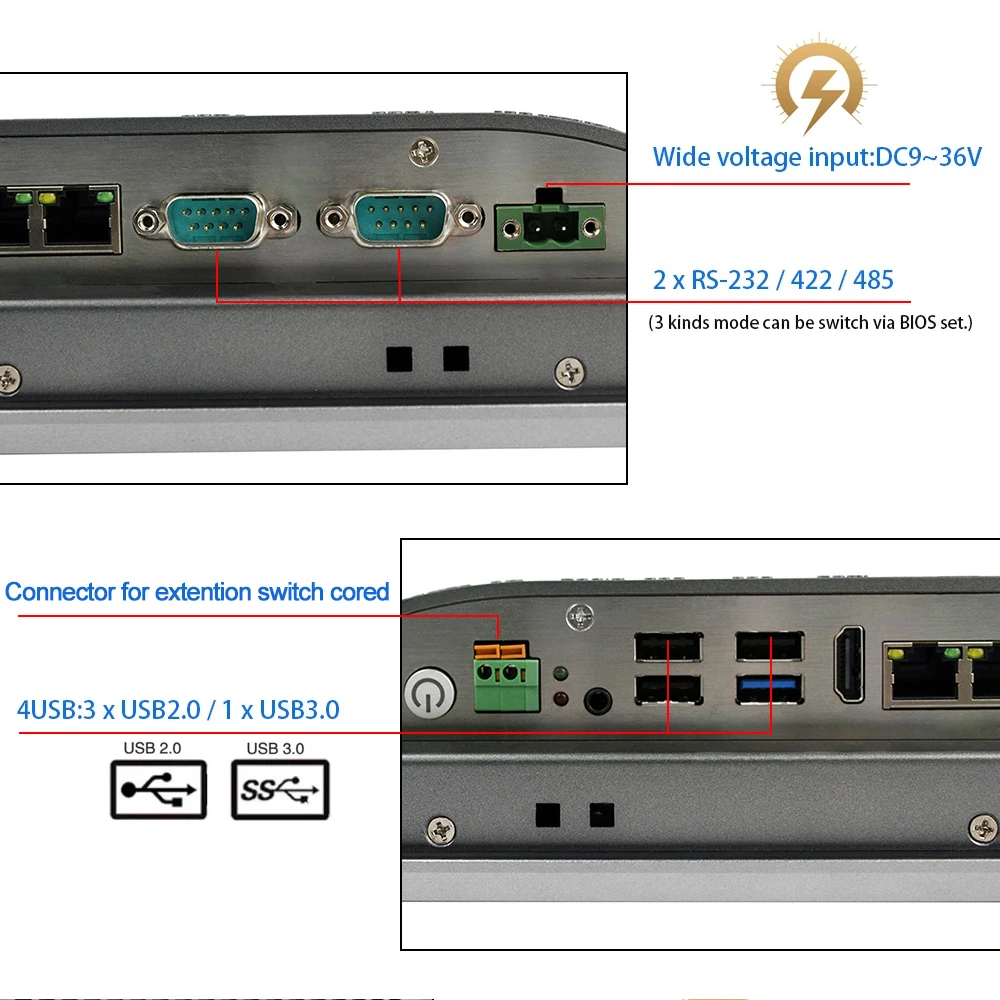 Wide voltage input:DC9~36V

2 x RS-232 / 422 / 485

(3 kinds mode can be switch via BIOS set.)

Connector for extention switch cored

4USB:3 x USB2.0 / 1 x USB3.0

USB 2.0

USB 3.0

SS