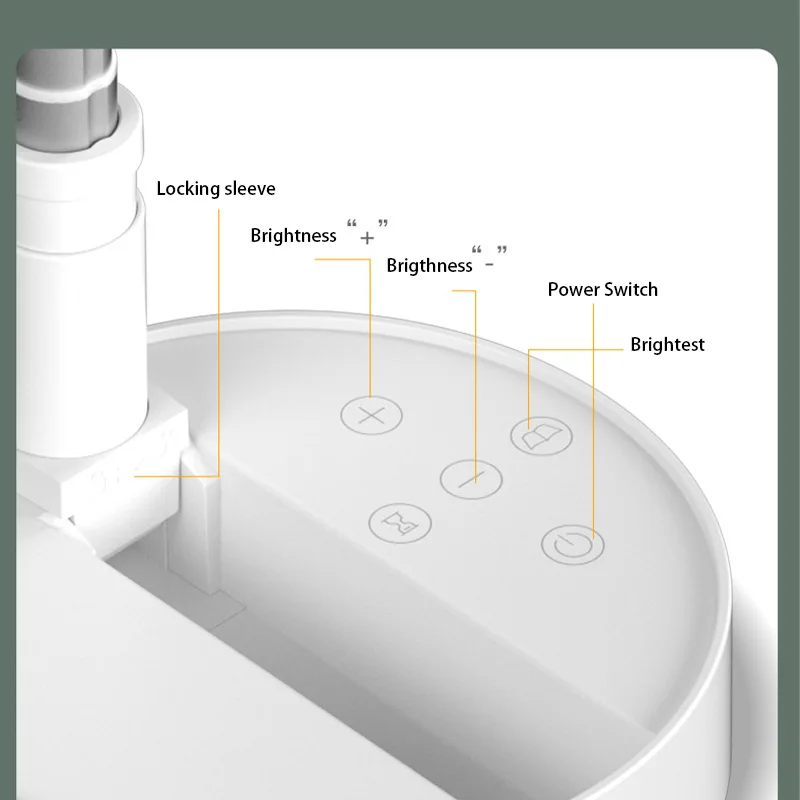 Locking sleeve

Brightness “+”

Brigthness “-”

Power Switch

Brightest