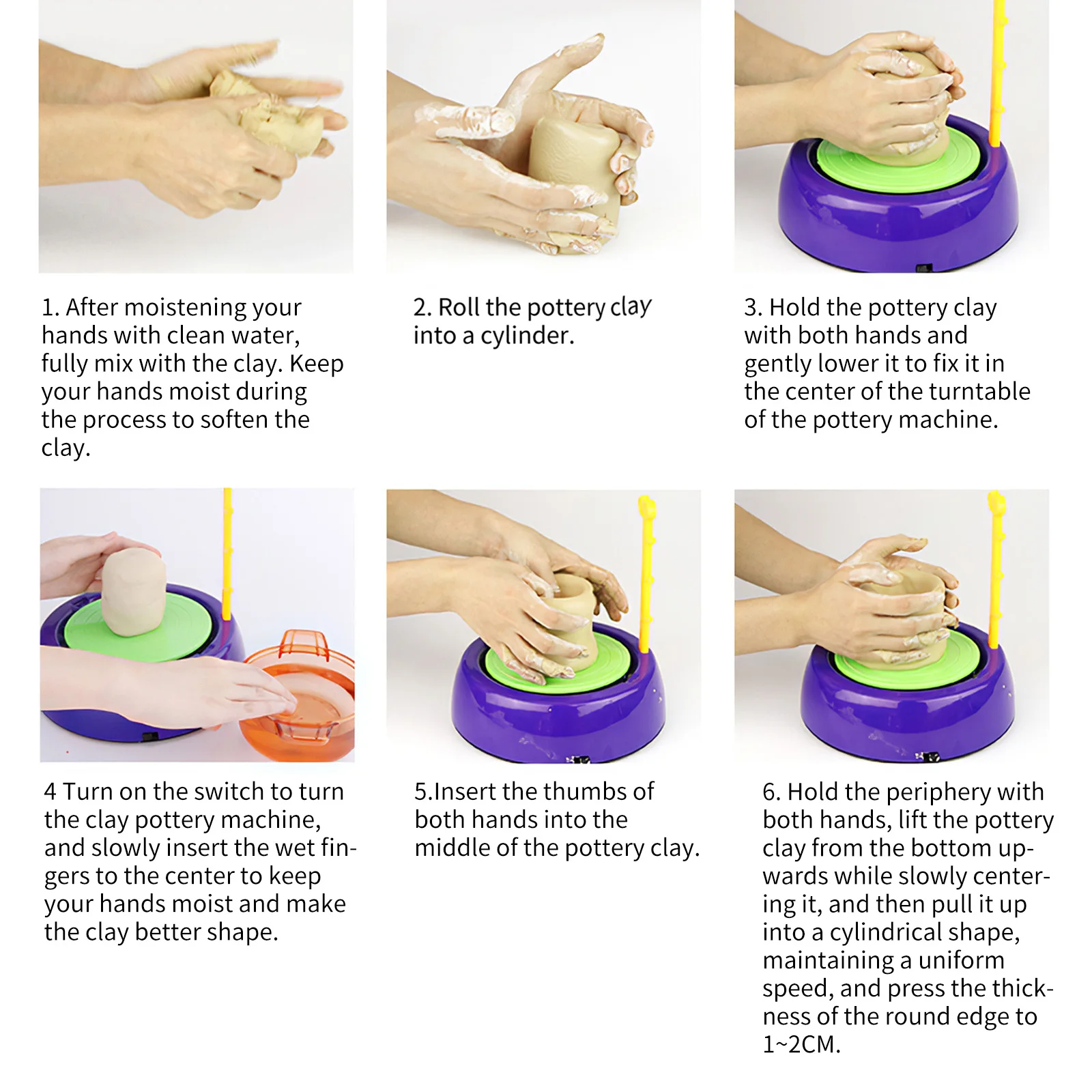 1. After moistening your hands with clean water, fully mix with the clay. Keep your hands moist during the process to soften the clay.

2. Roll the pottery clay into a cylinder.

3. Hold the pottery clay with both hands and gently lower it to fix it in the center of the turntable of the pottery machine.

4 Turn on the switch to turn the clay pottery machine, and slowly insert the wet fingers to the center to keep your hands moist and make the clay better shape.

5.Insert the thumbs of both hands into the middle of the pottery clay.

6. Hold the periphery with both hands, lift the pottery clay from the bottom upwards while slowly centering it, and then pull it up into a cylindrical shape, maintaining a uniform speed, and press the thickness of the round edge to 1~2CM.