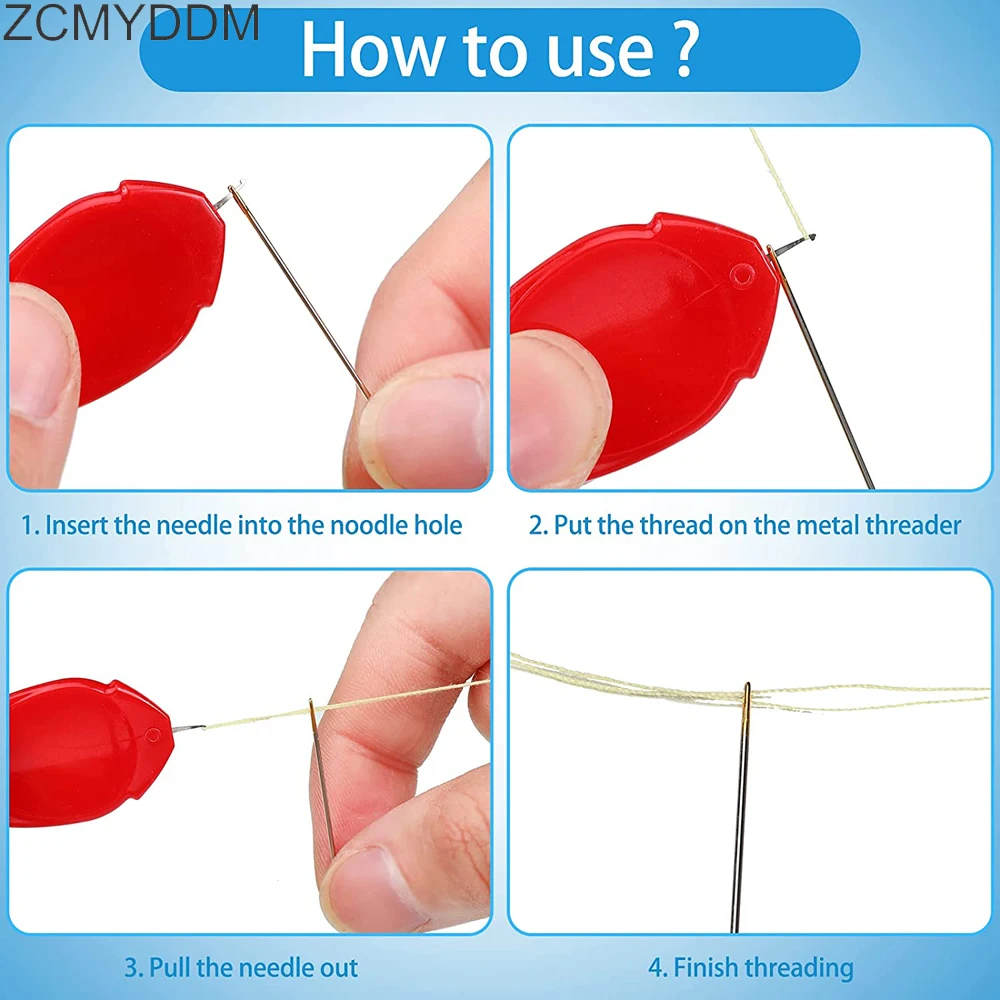 ZCMYDDM

How to use ?

1. Insert the needle into the noodle hole

2. Put the thread on the metal threader

3. Pull the needle out

4. Finish threading