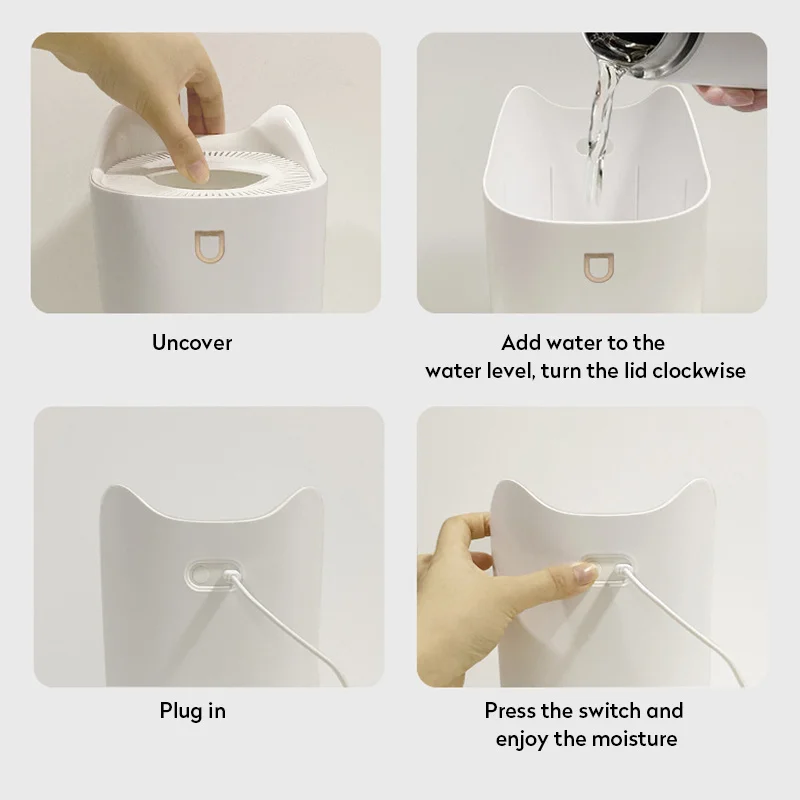 Uncover

Add water to the water level, turn the lid clockwise

Plug in

Press the switch and enjoy the moisture